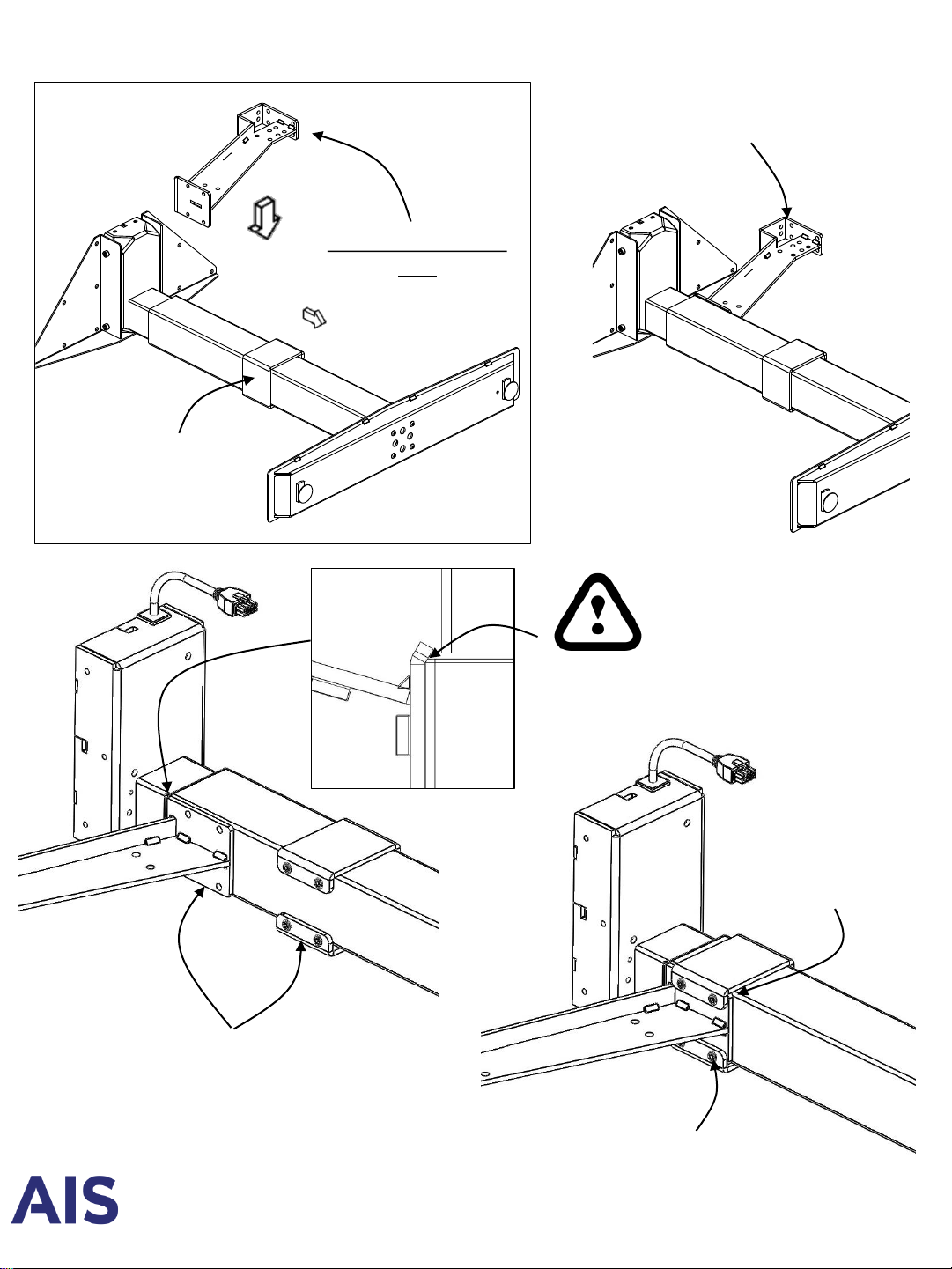 AIS