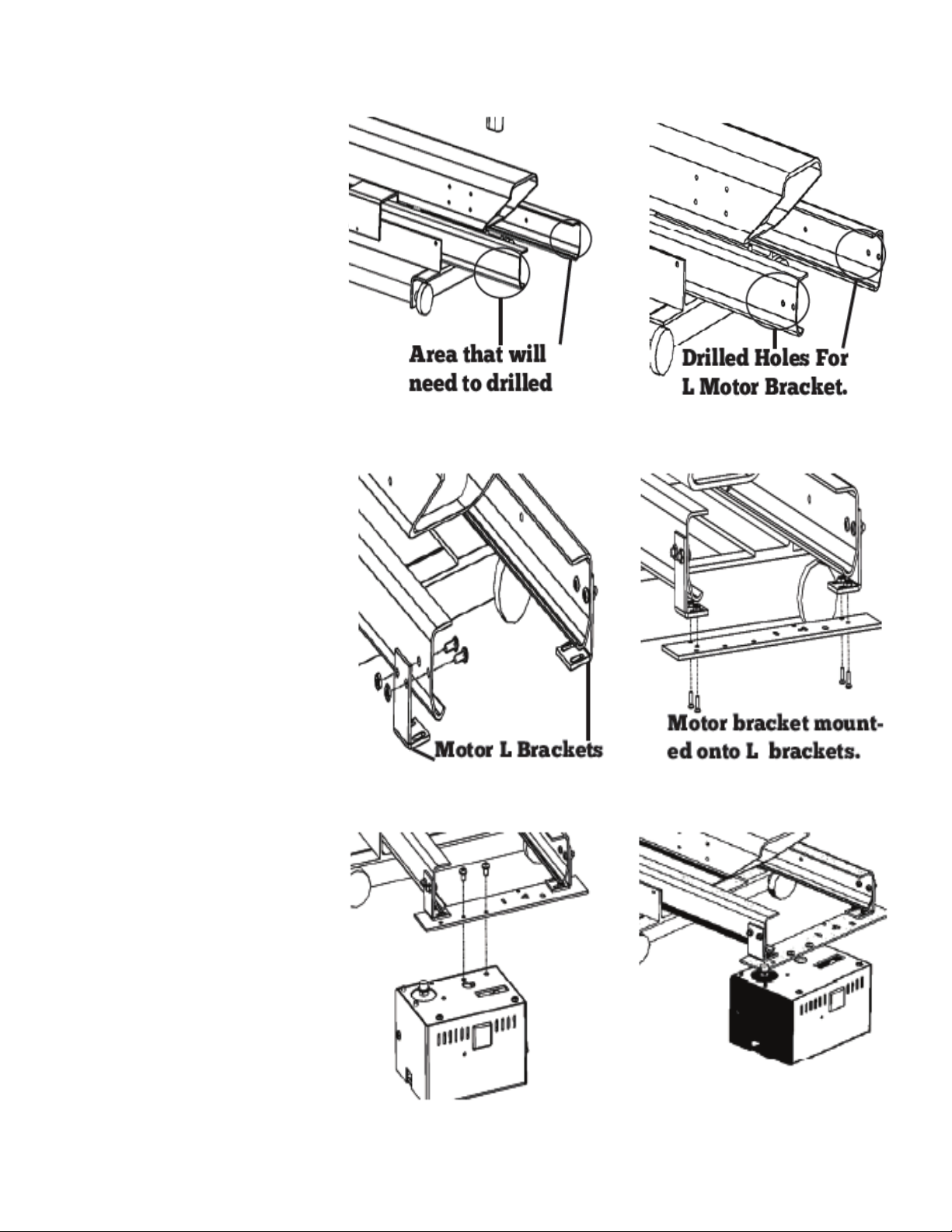 Area that will need to drilled

Drilled Holes For L Motor Bracket.

Motor L Brackets

Motor bracket mounted onto L brackets.