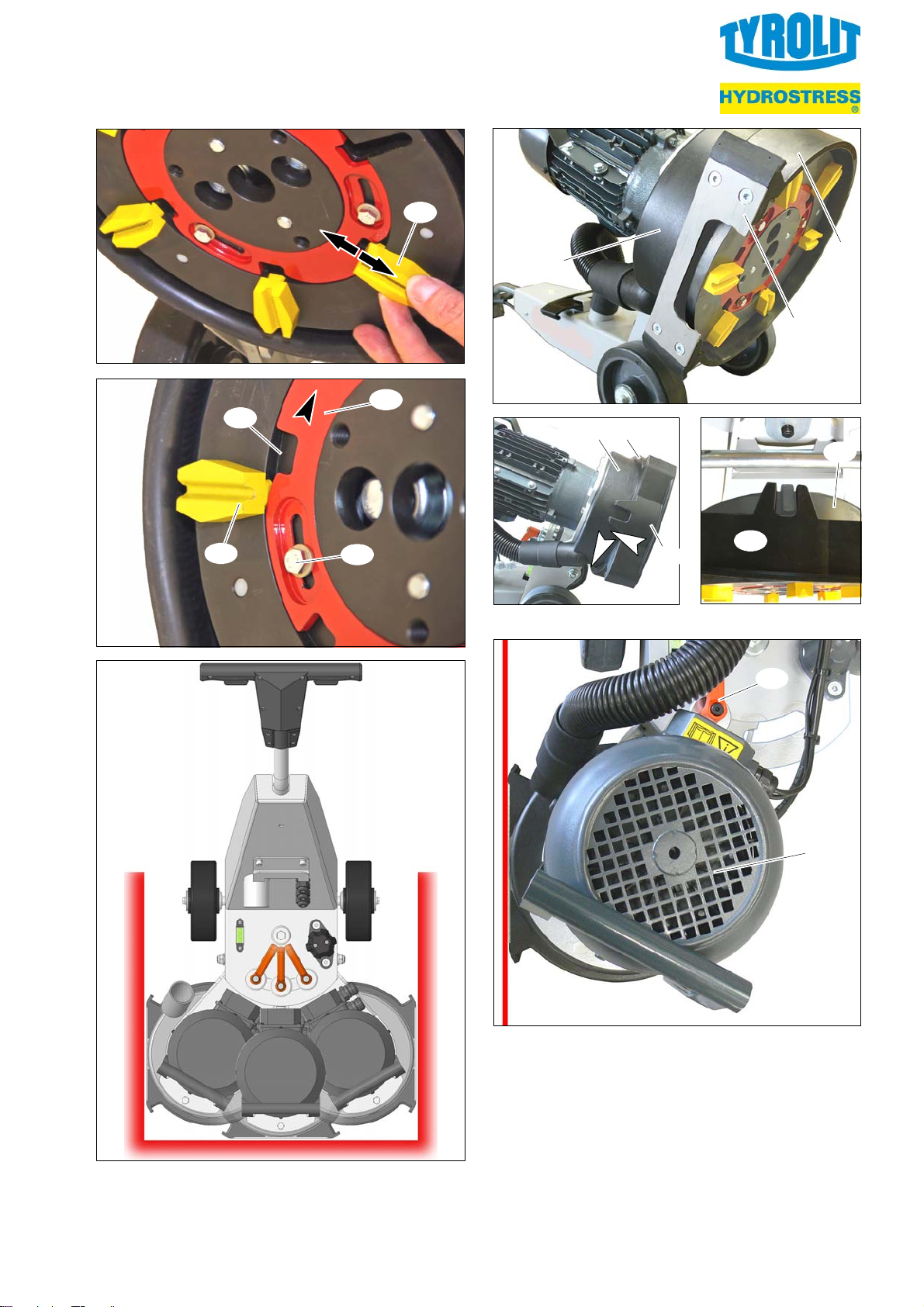 TYROLIT
HYDROSTRESS
®