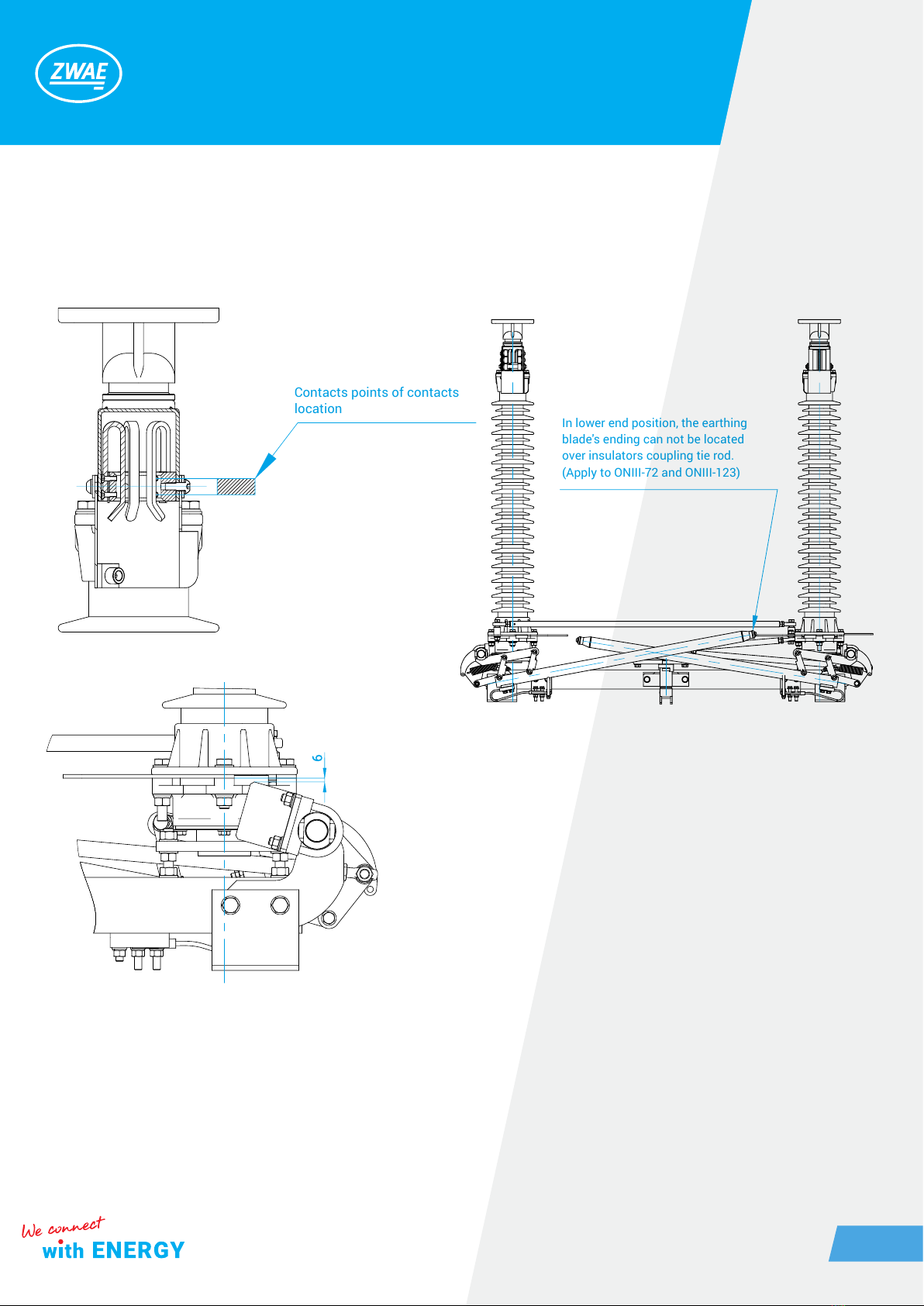 ZWAE

Contacts points of contacts location

In lower end position, the earthing blade's ending can not be located over insulators coupling tie rod. (Apply to ONIII-72 and ONIII-123)

6

We connect with ENERGY