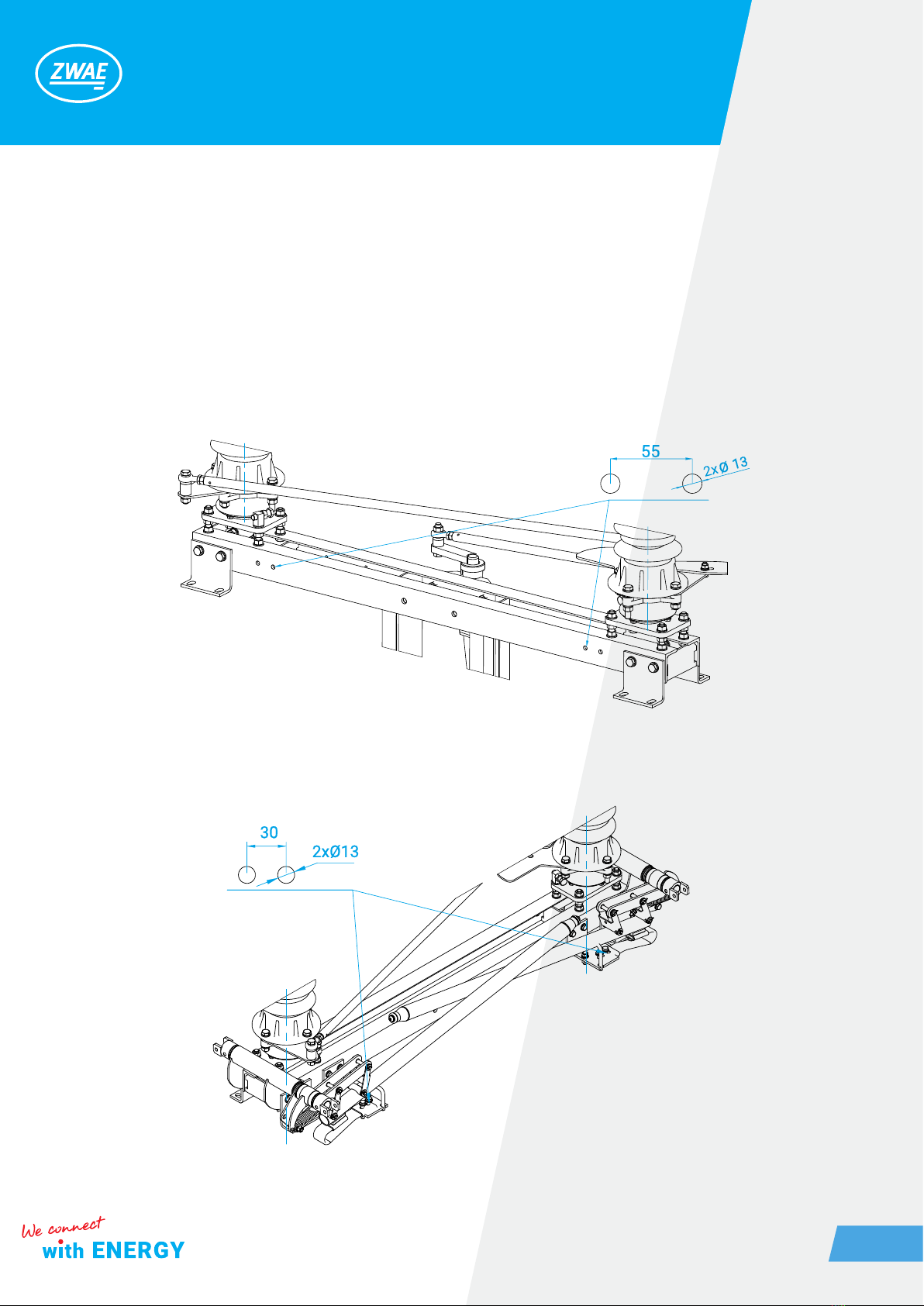 ZWAE

55

2xØ 13

30

2xØ13

We connect
with ENERGY