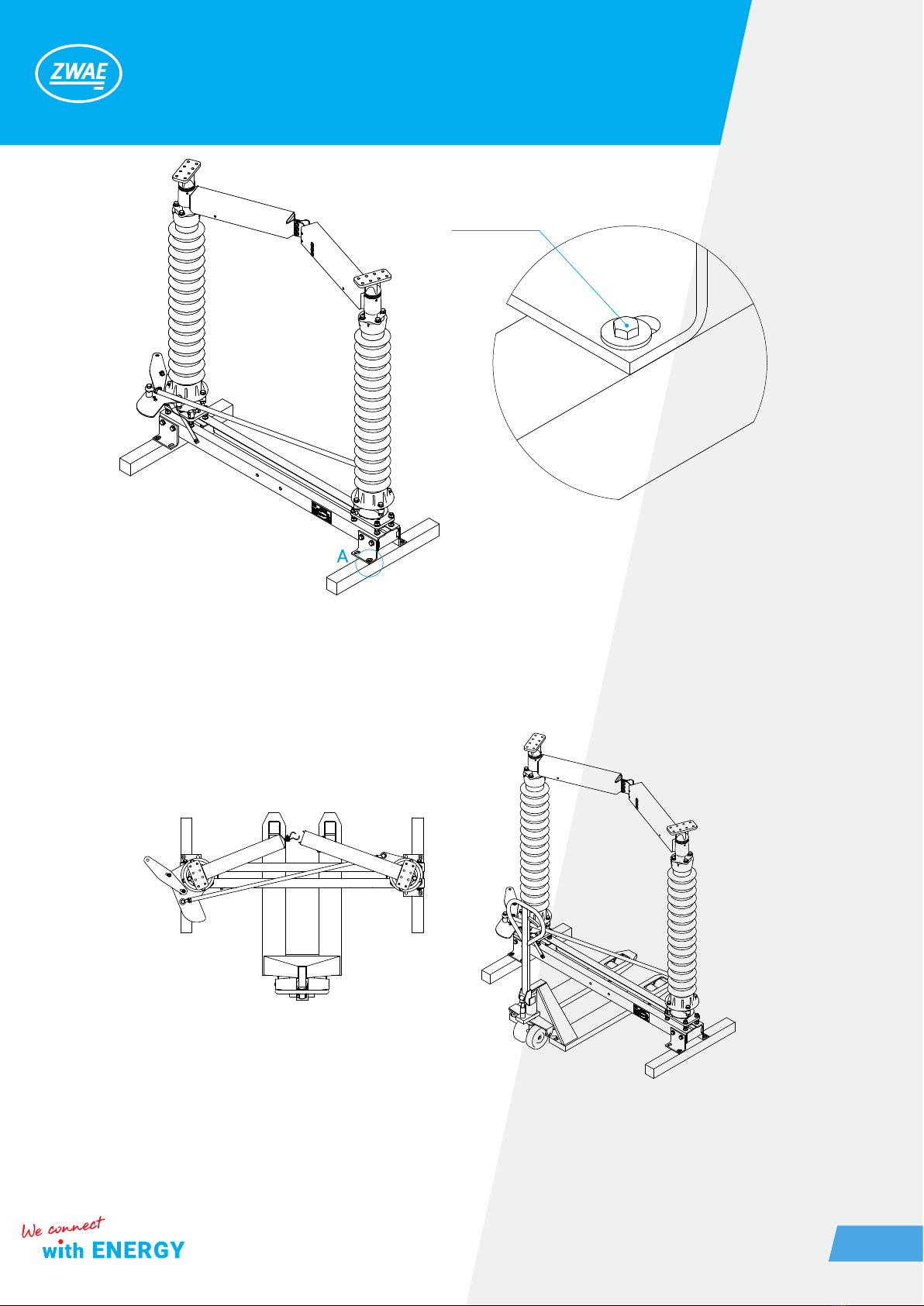 ZWAE

A

We connect
with ENERGY