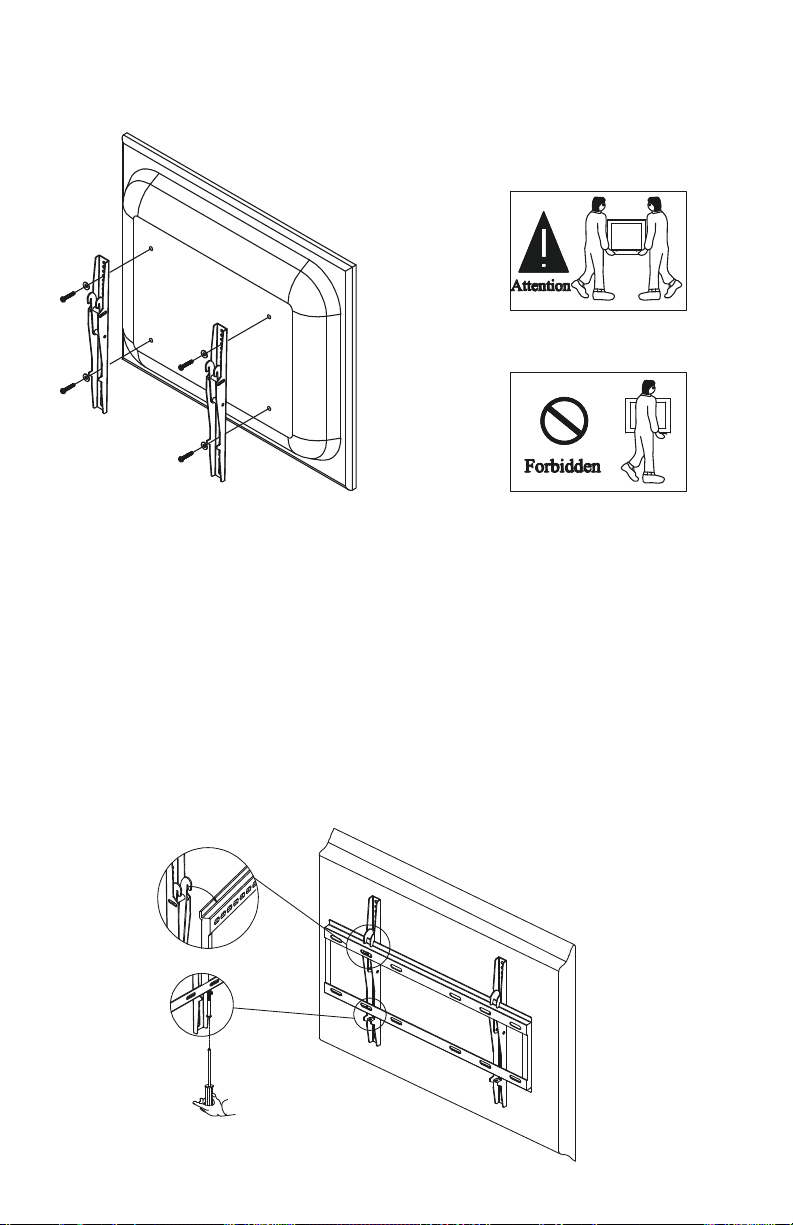 Attention

Forbidden