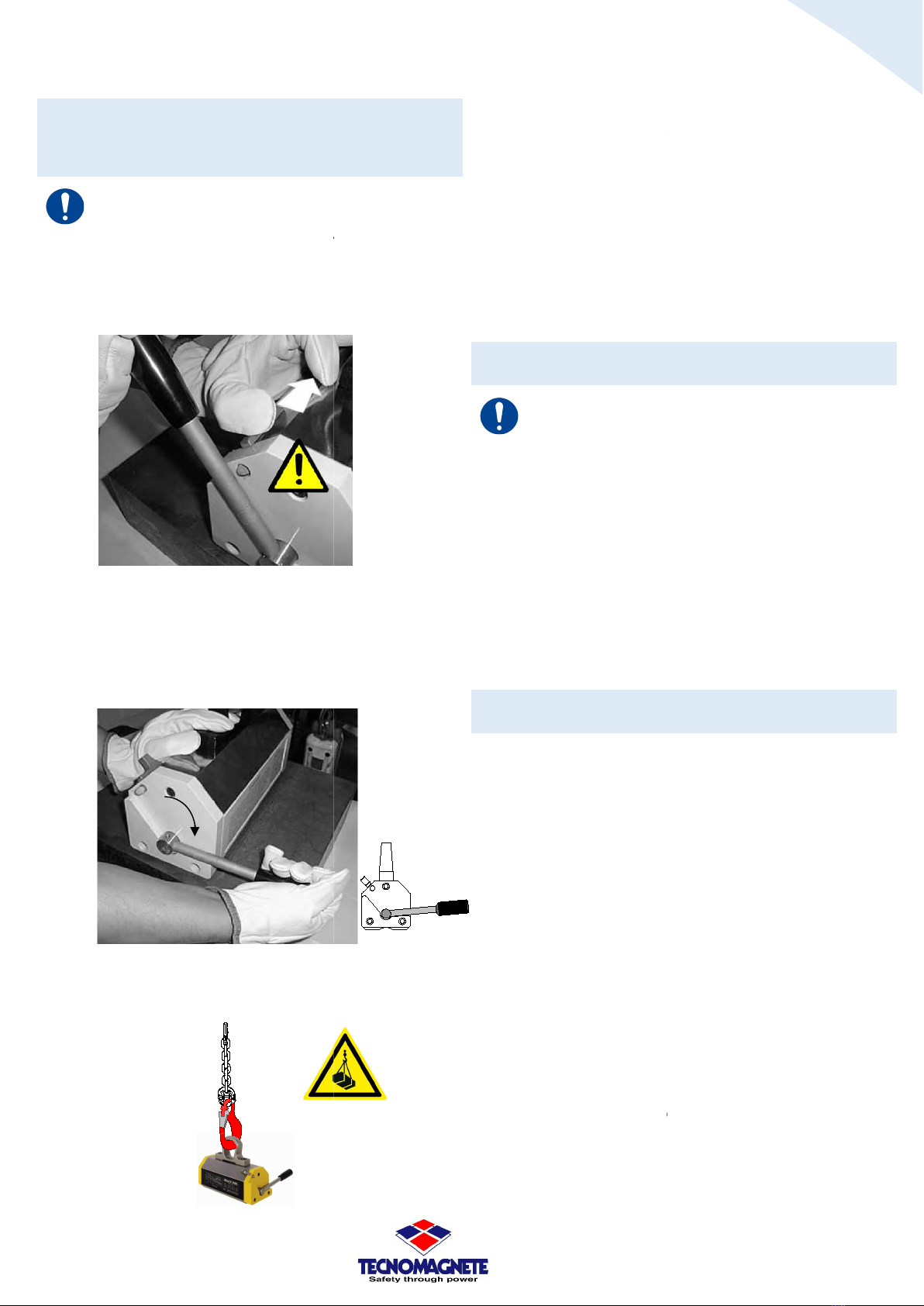 TECNOMAGNETE
Safety through power