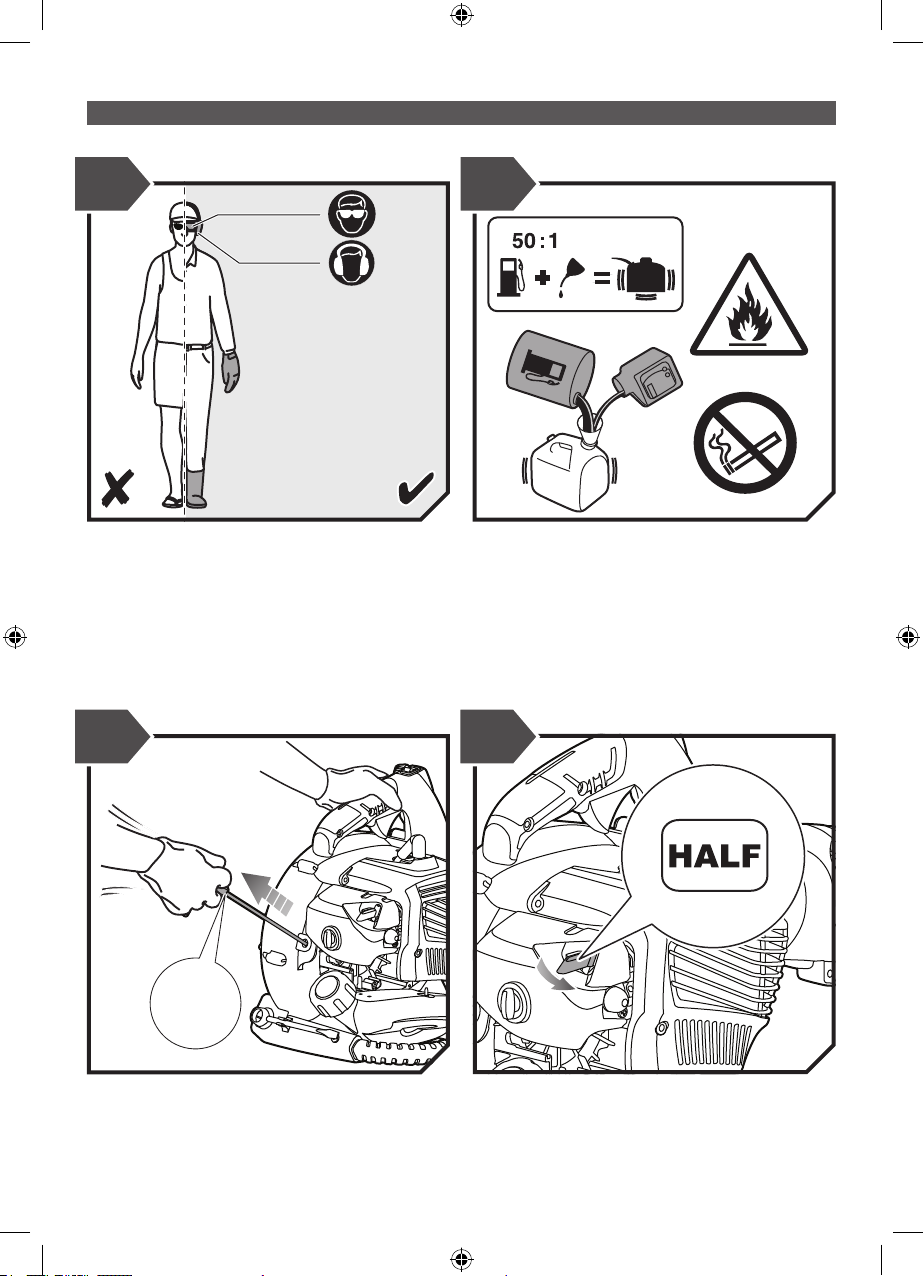 50 : 1

HALF