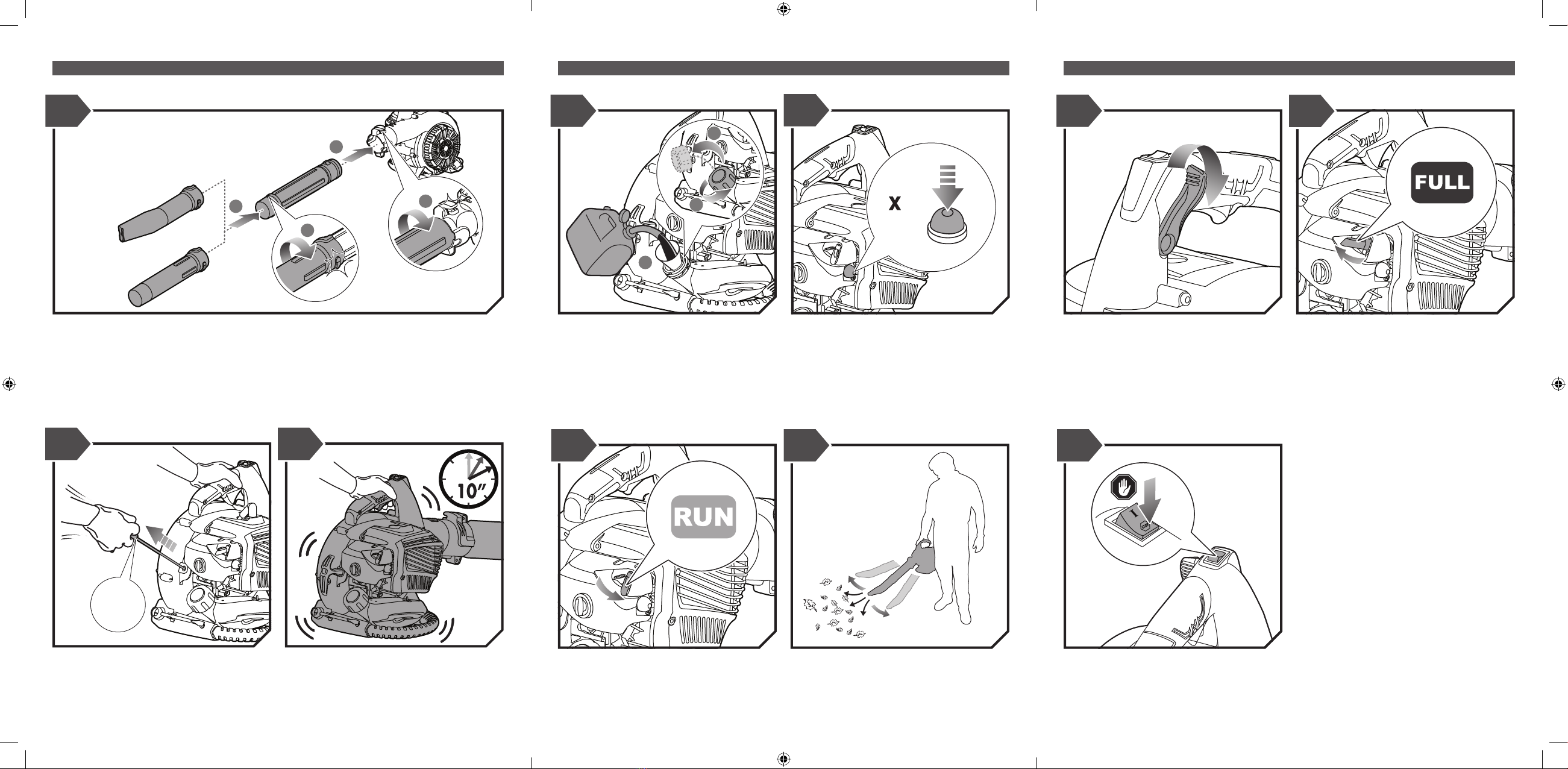 X

FULL

10"

RUN