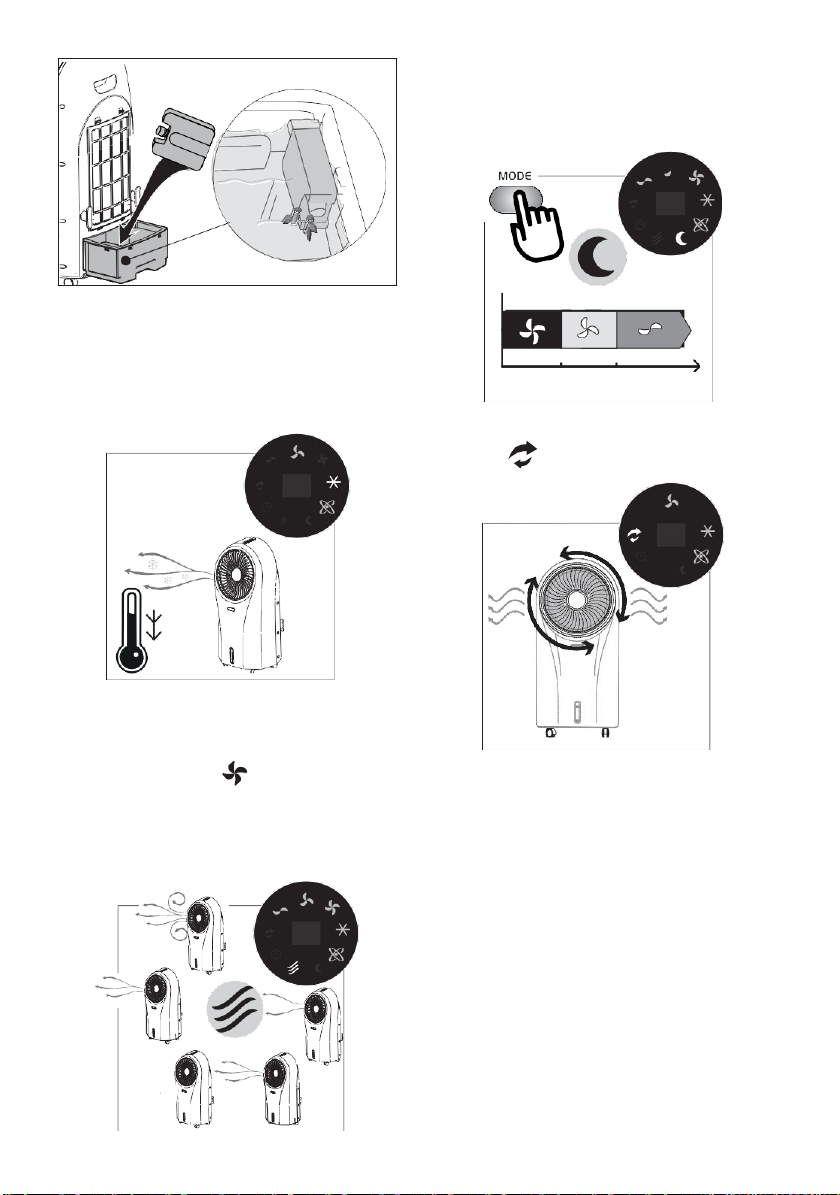 MODE