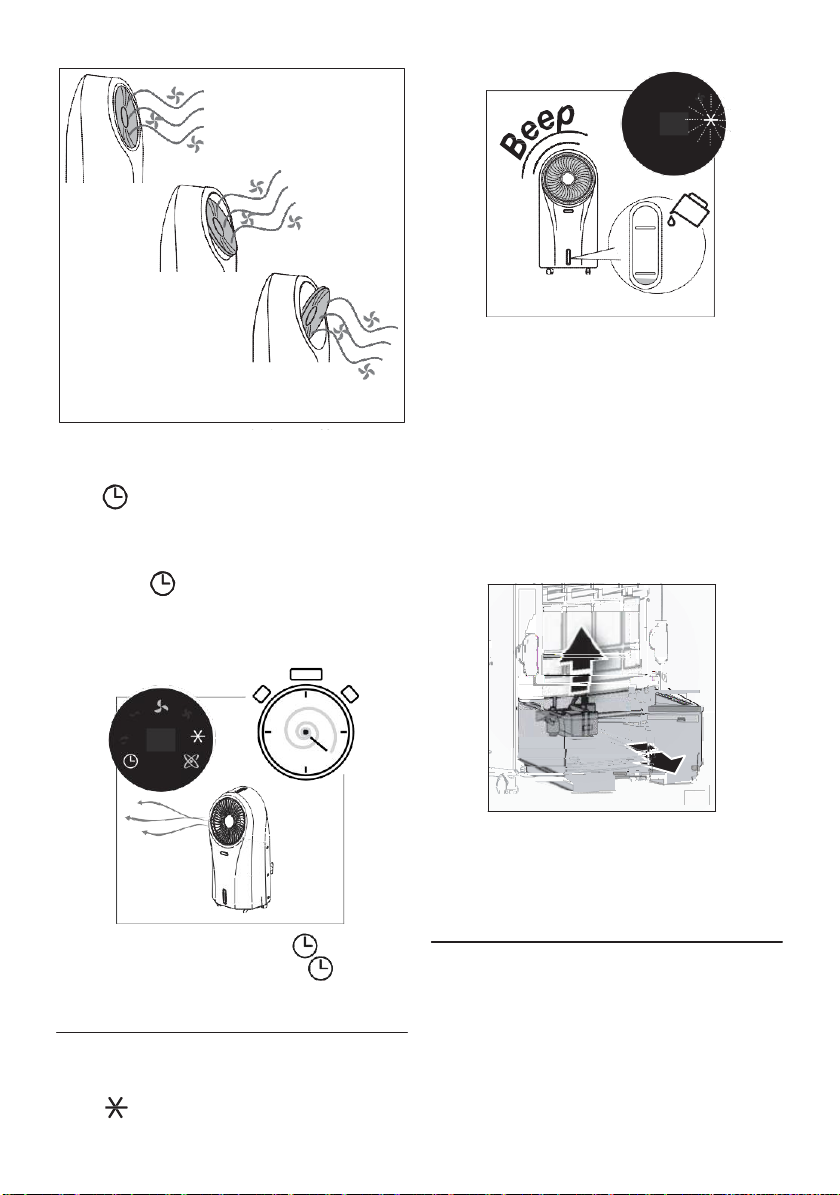 Beep