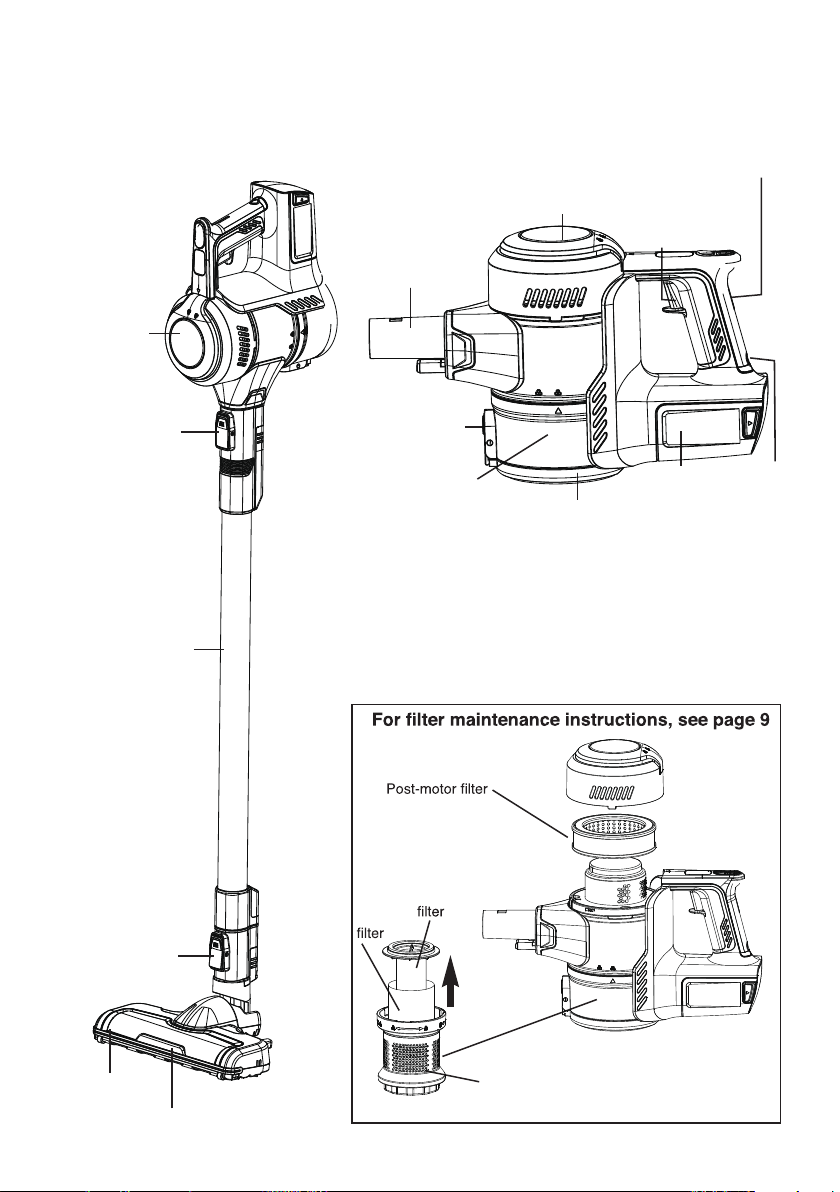 For filter maintenance instructions, see page 9

Post-motor filter

filter

filter