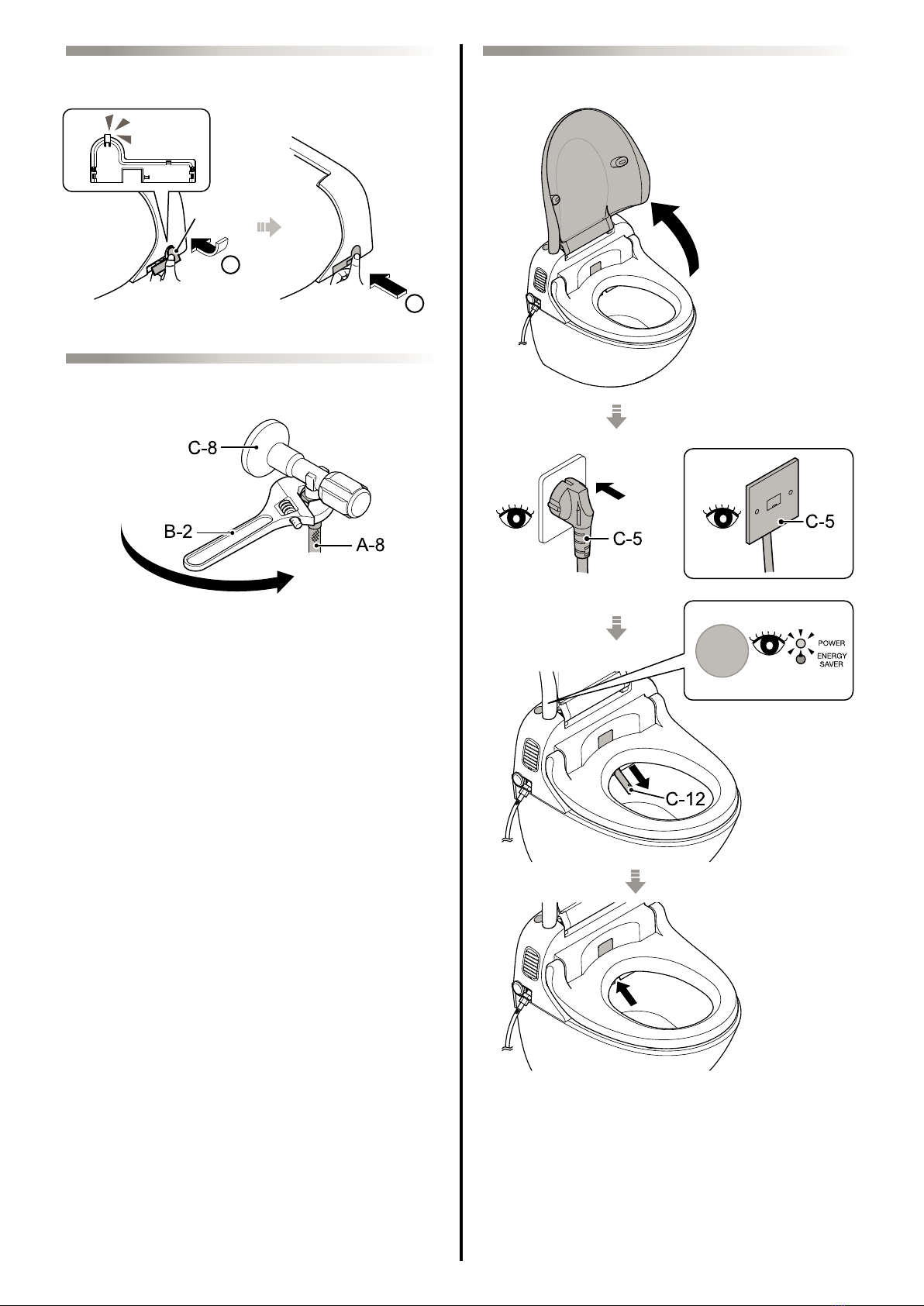 C-8
B-2
A-8

C-5
C-5

POWER
ENERGY SAVER

C-12