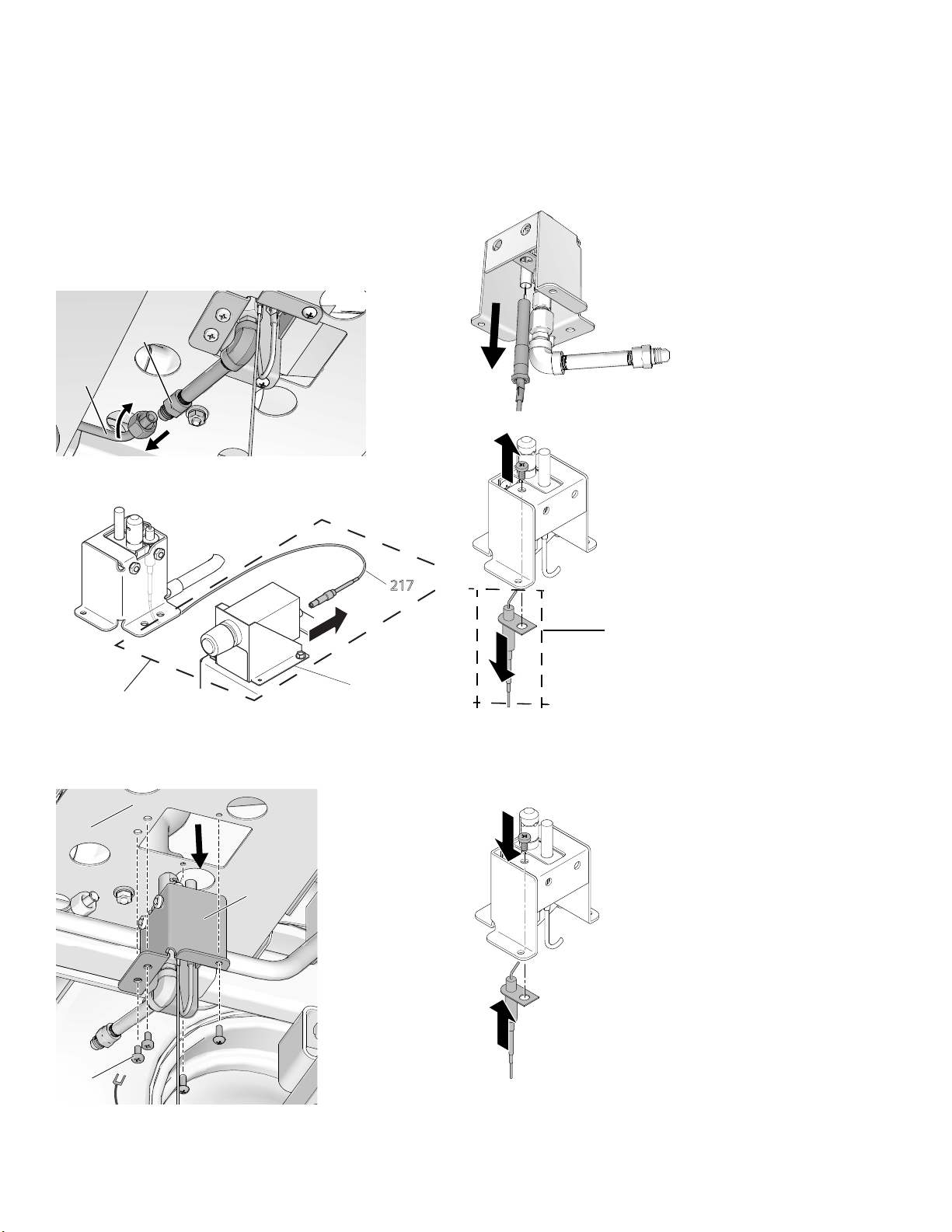 217