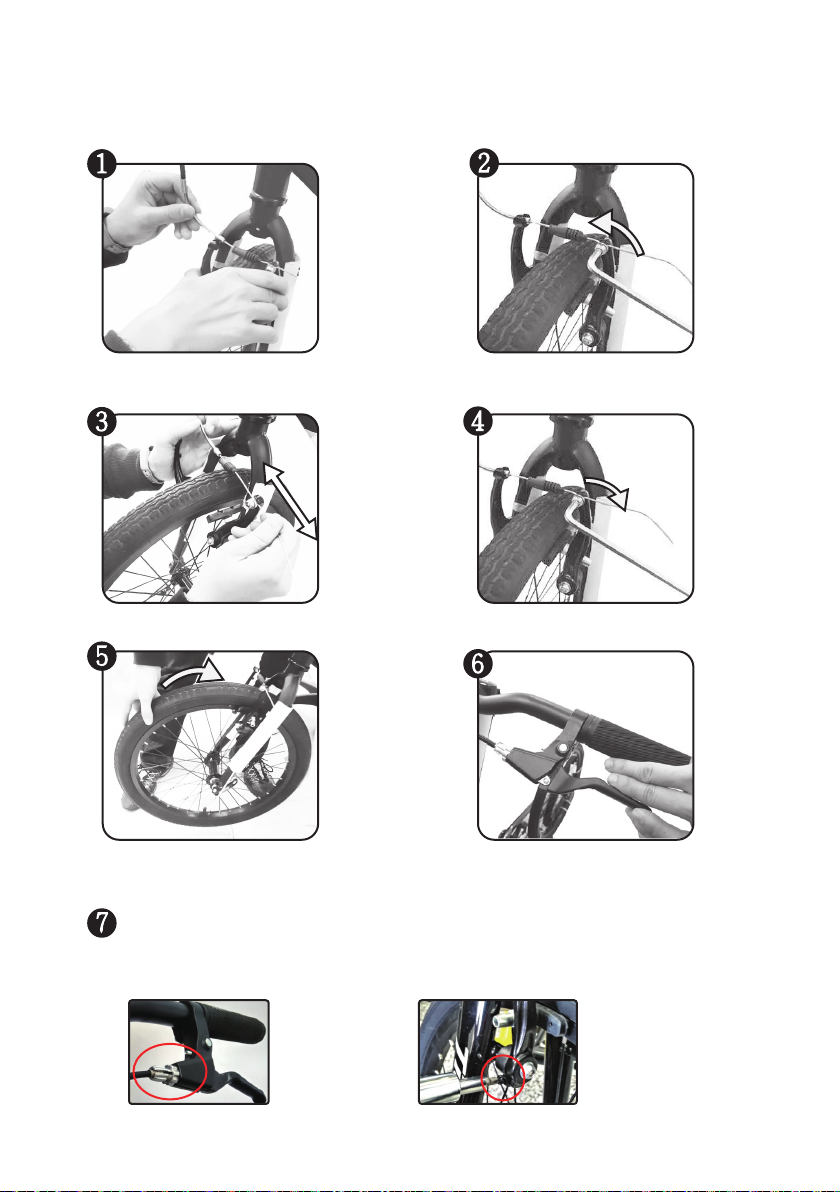 1

2

3

4

5

6

7