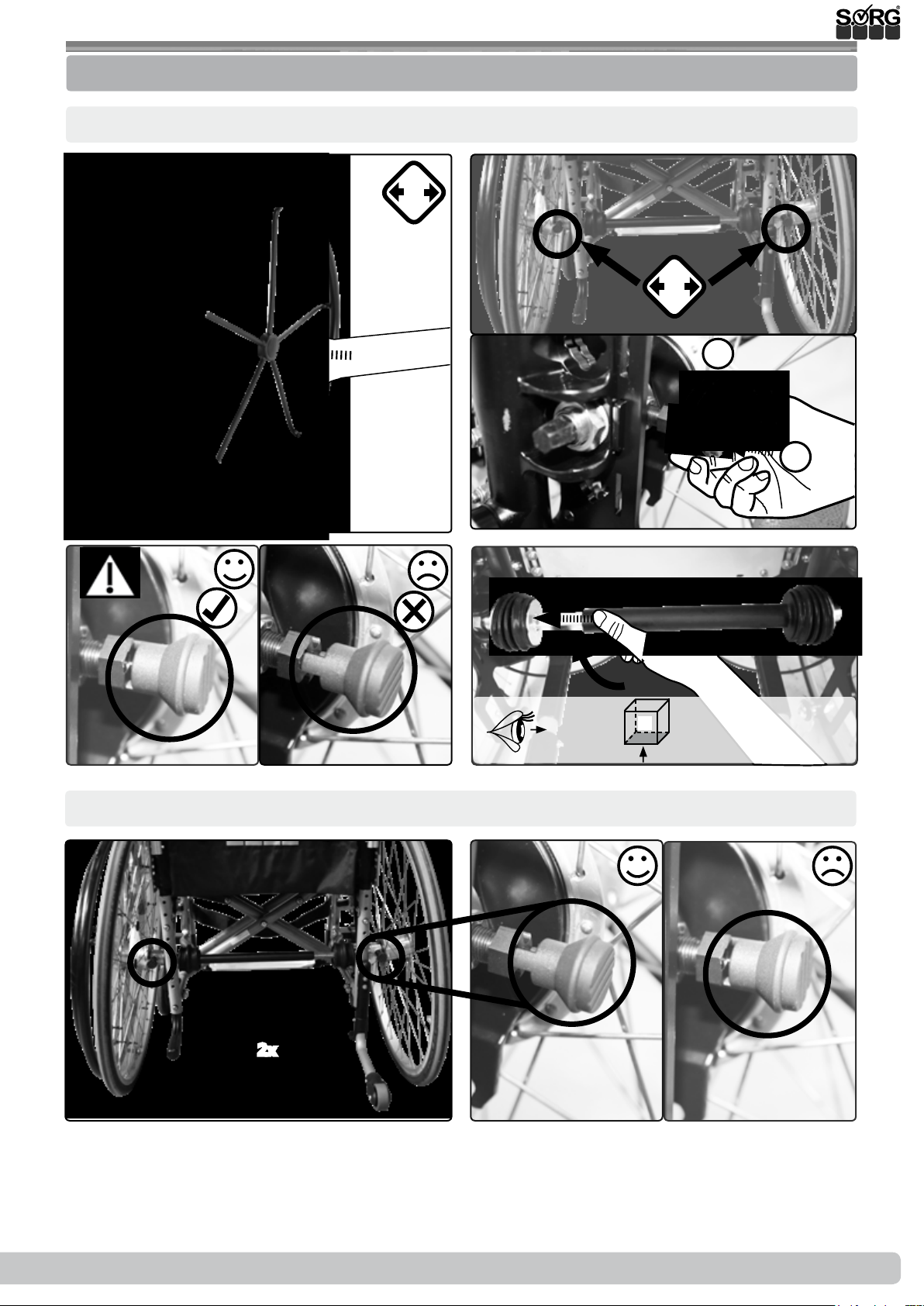 SORG

2x