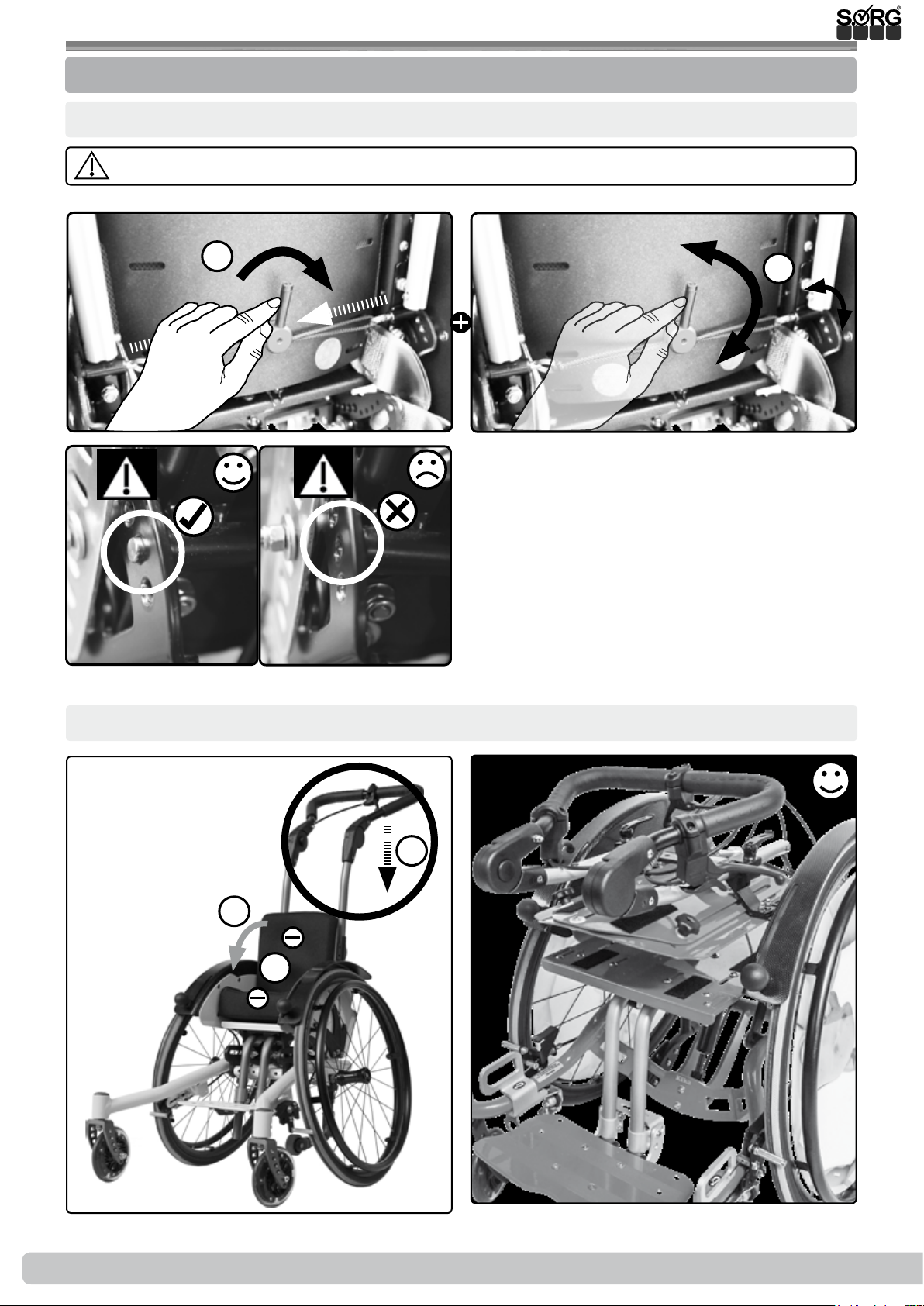 SORG