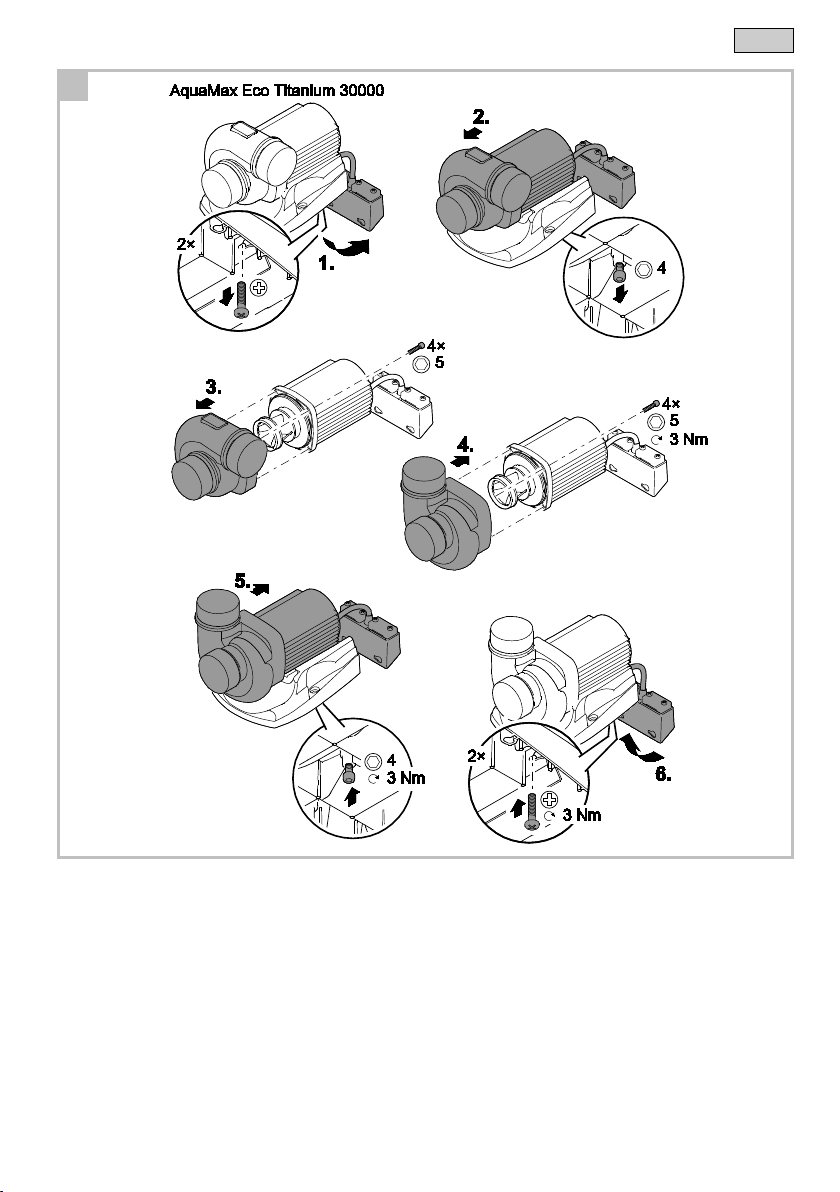 AquaMax Eco Titanium 30000

2×

1.

2.

4

3.

4×
5

4.

4×
5
3 Nm

5.

4
3 Nm

2×

6.

3 Nm