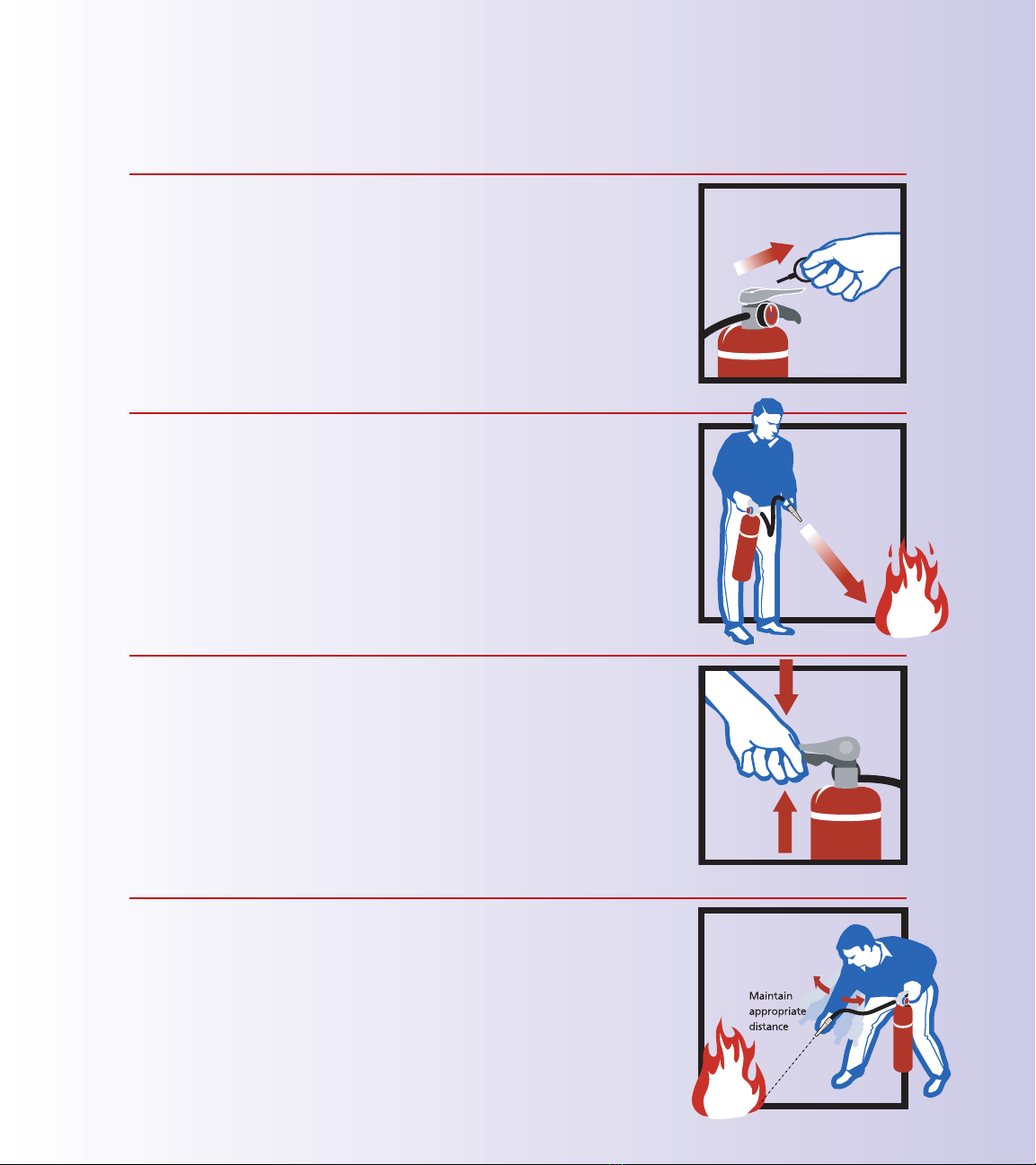 Maintain appropriate distance