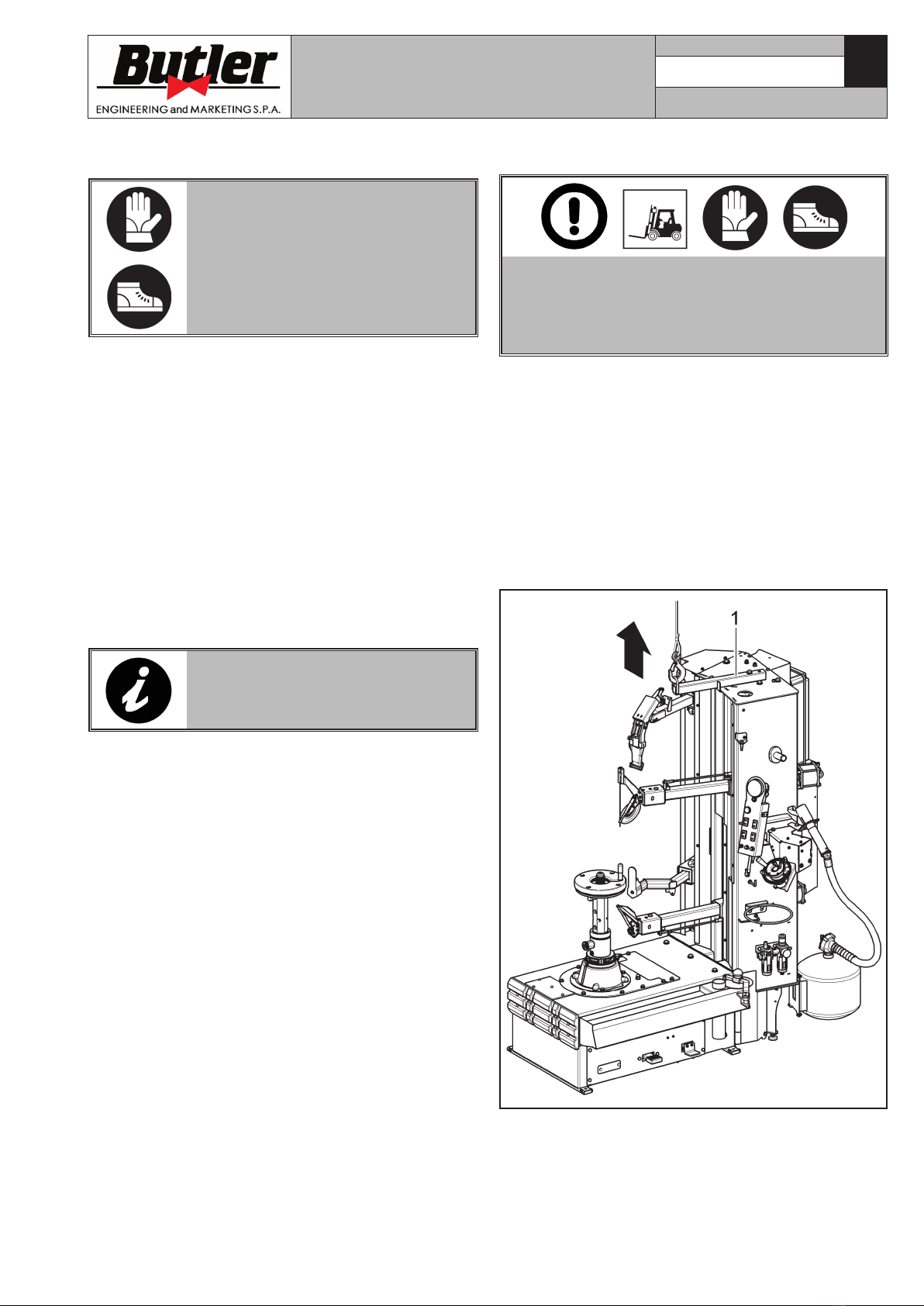 Butler

ENGINEERING and MARKETING S.P.A.

1