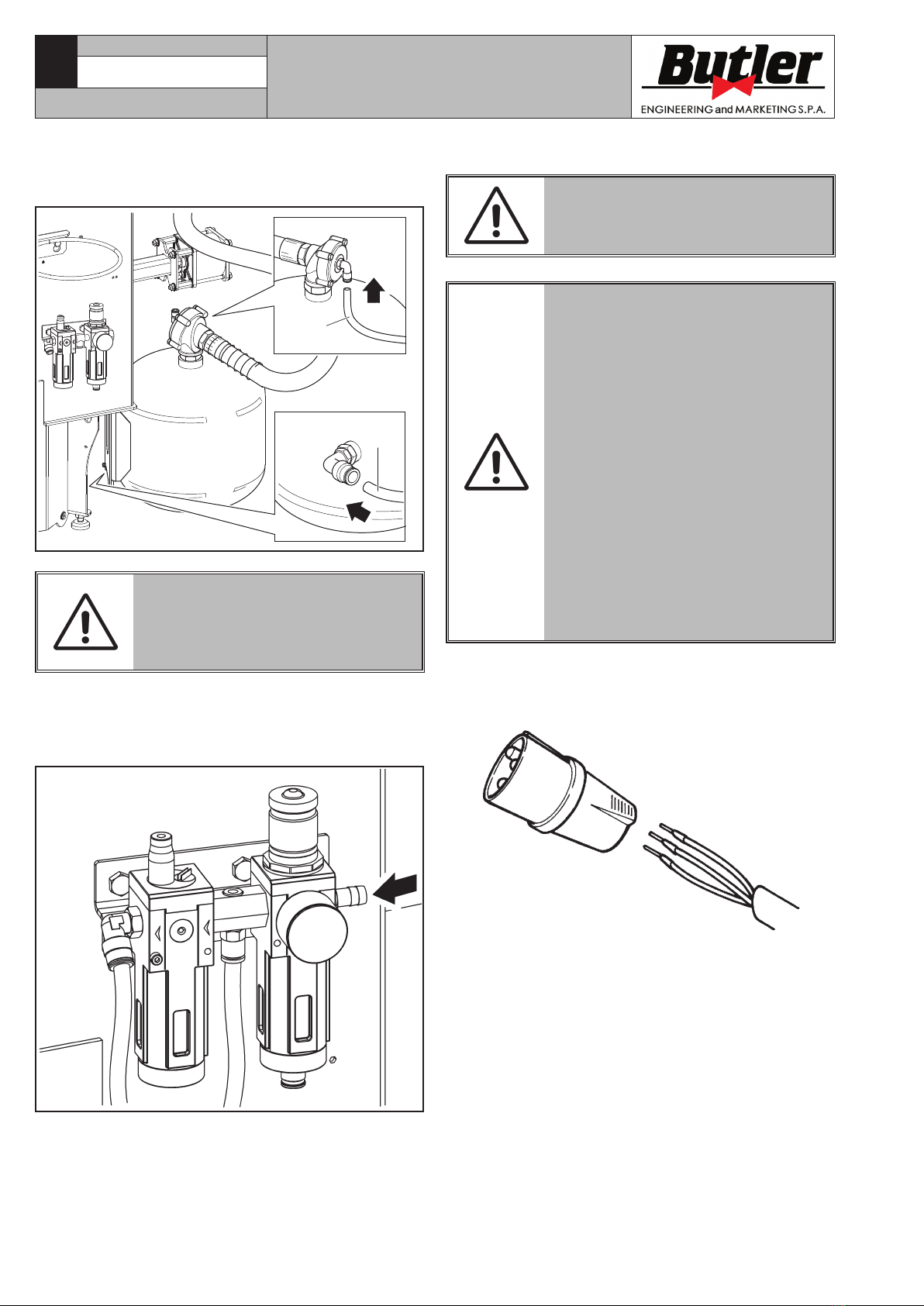 Butler
ENGINEERING and MARKETING S.P.A.