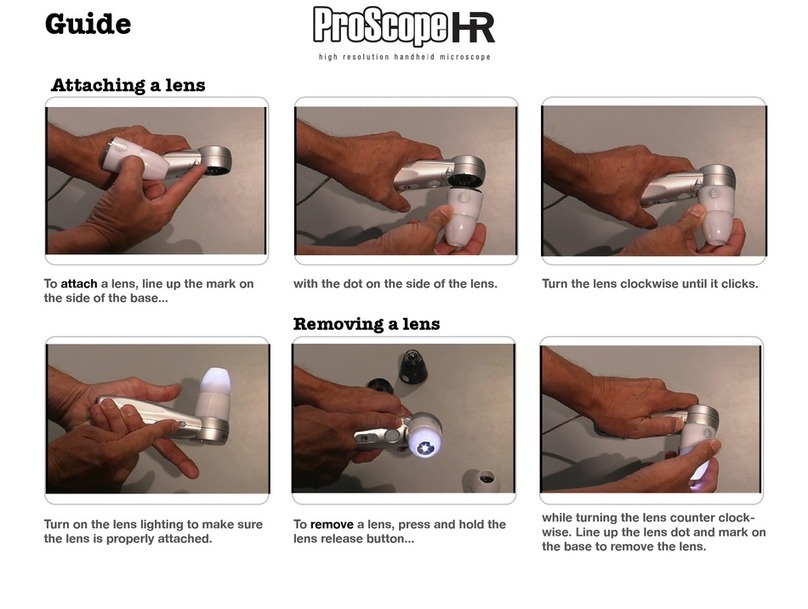 Guide

ProScope HR
high resolution handheld microscope

Attaching a lens

To attach a lens, line up the mark on the side of the base...

with the dot on the side of the lens.

Turn the lens clockwise until it clicks.

Removing a lens

Turn on the lens lighting to make sure the lens is properly attached.

To remove a lens, press and hold the lens release button...

while turning the lens counter clockwise. Line up the lens dot and mark on the base to remove the lens.