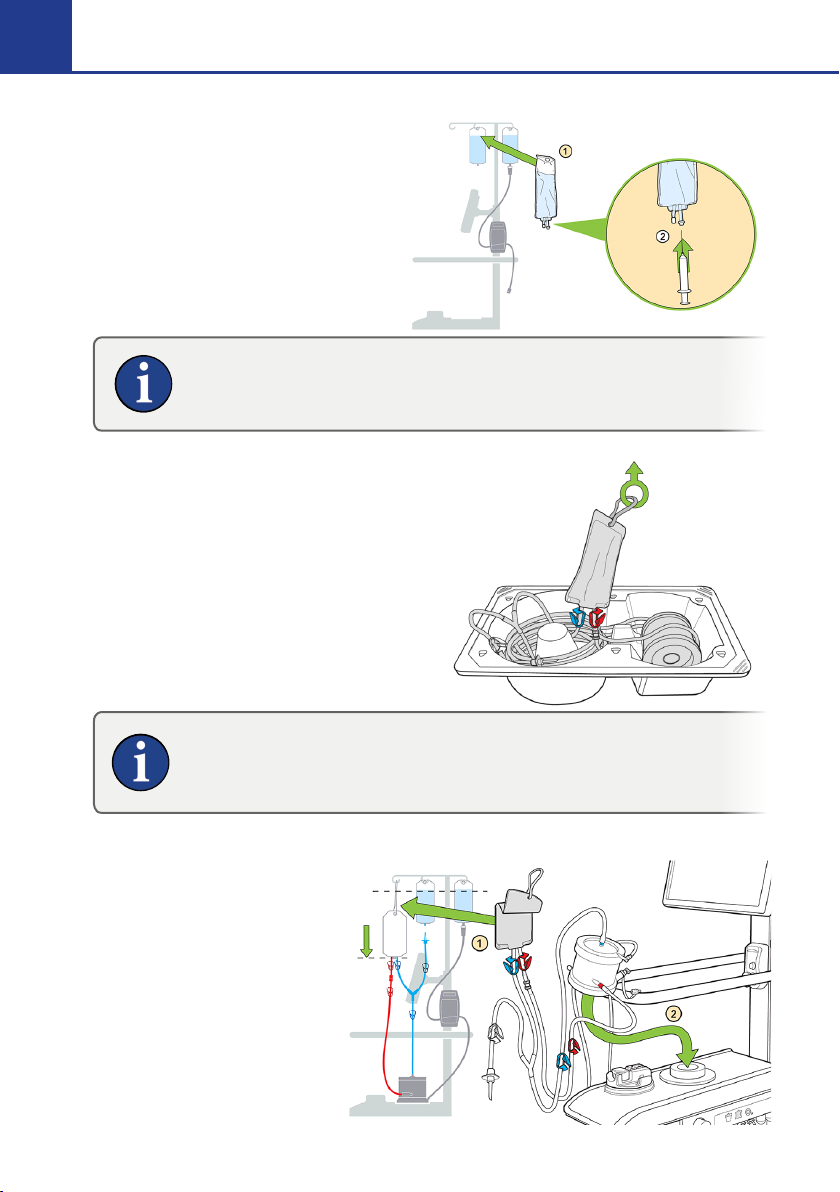 1

2

1

2