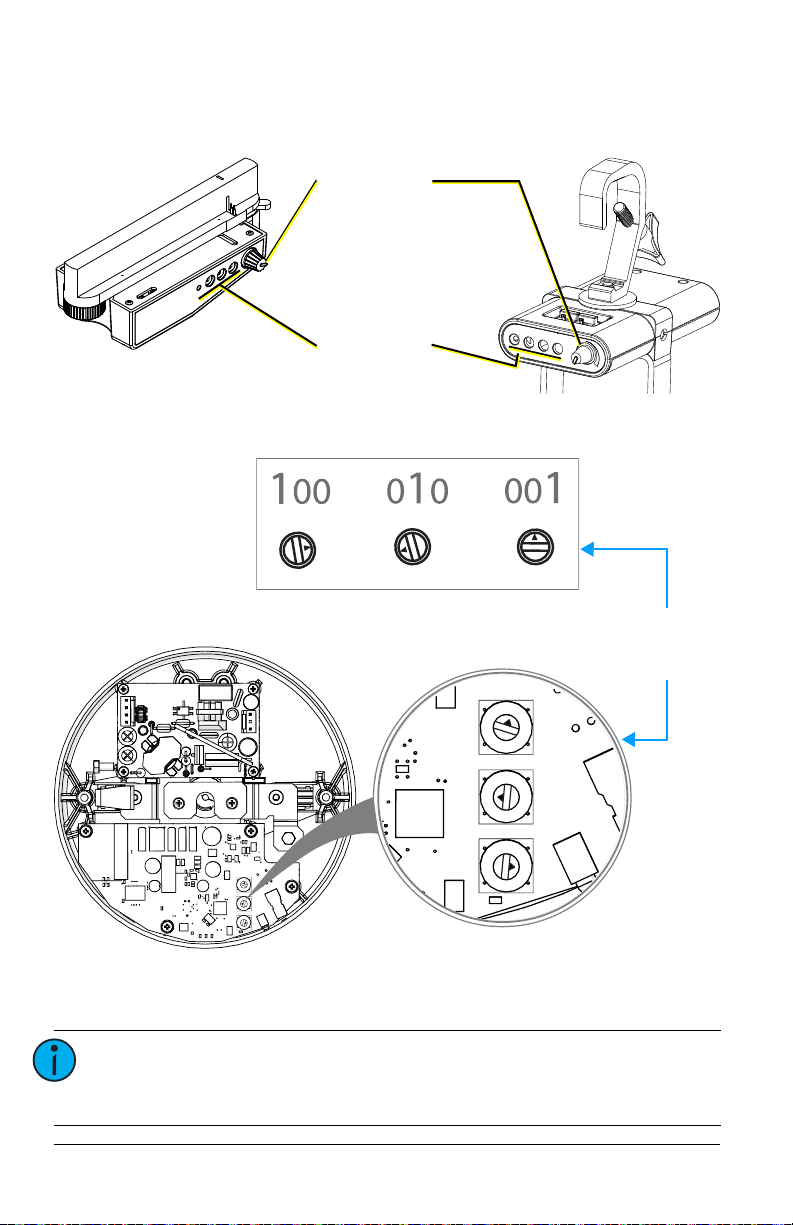 100 010 001