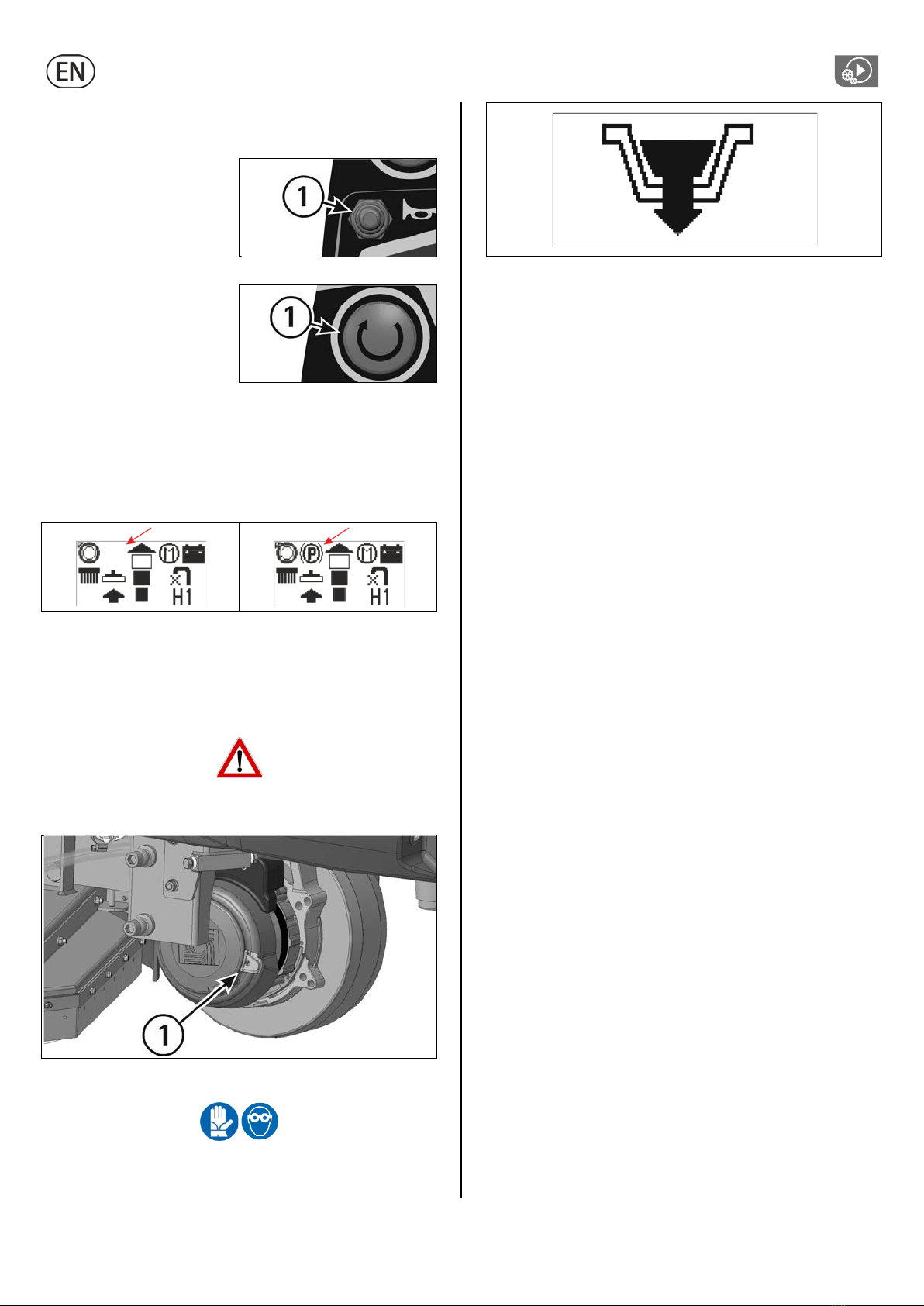 EN

1

1

H1

H1

1