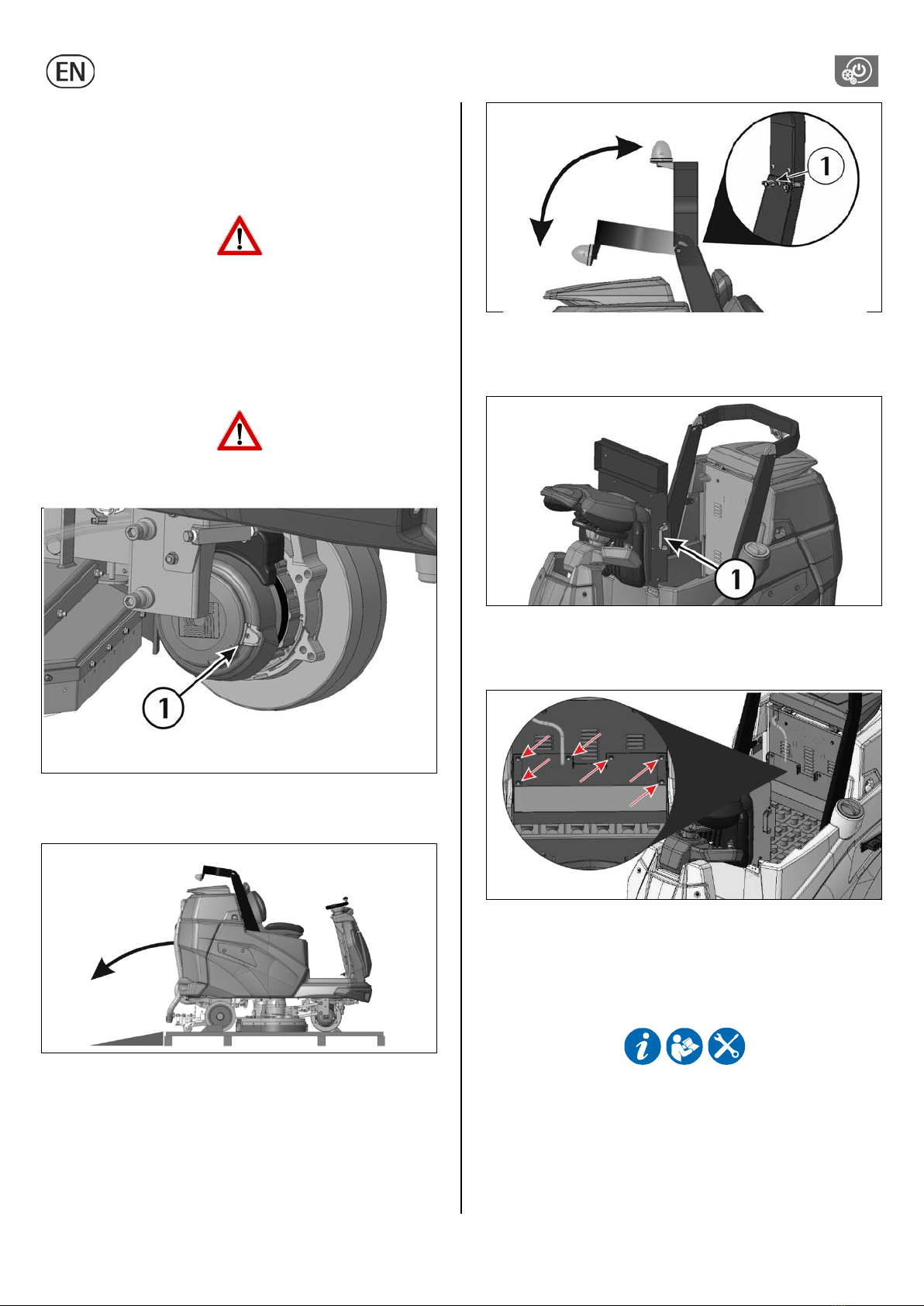 EN

1

1

1

1