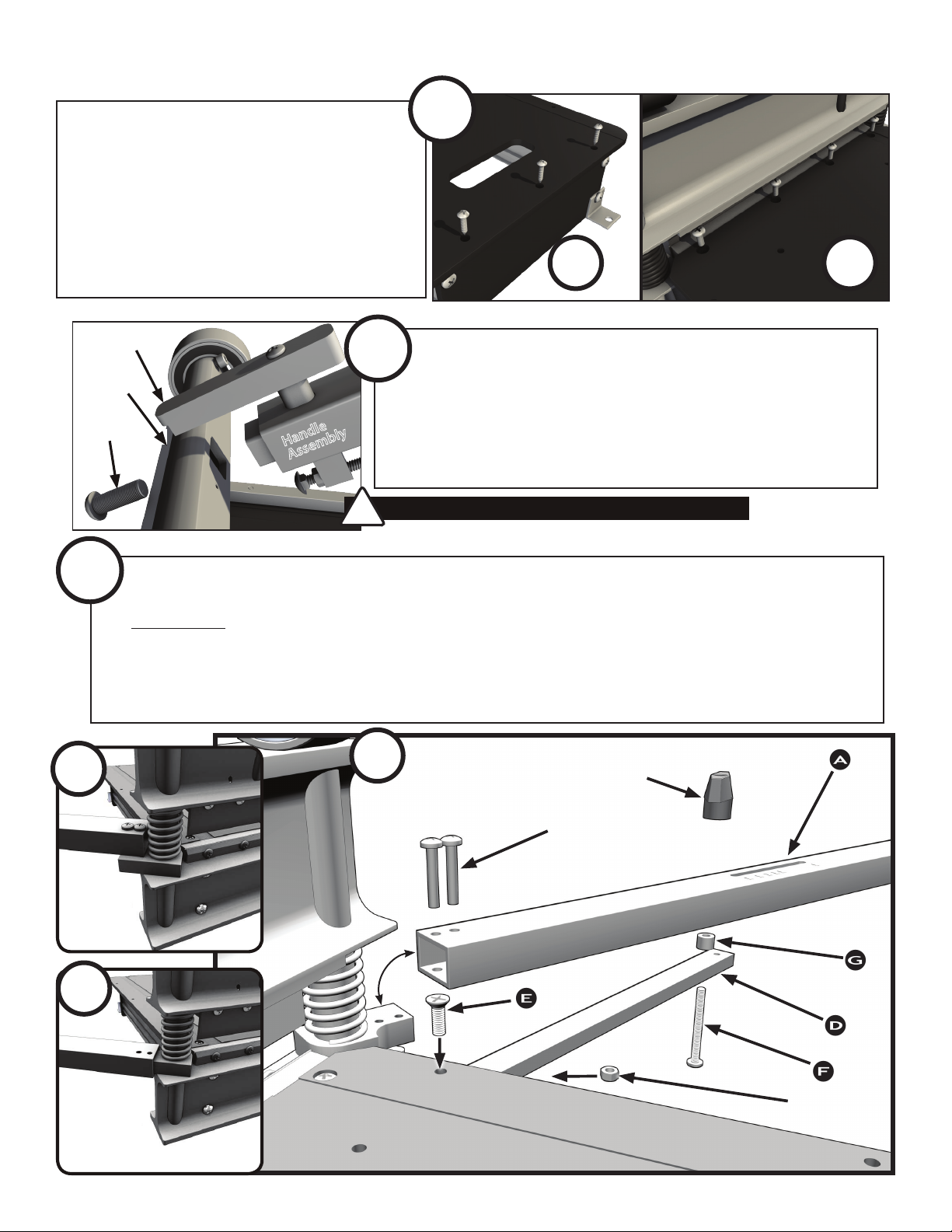 Handle Assembly

A

G

E

D

F