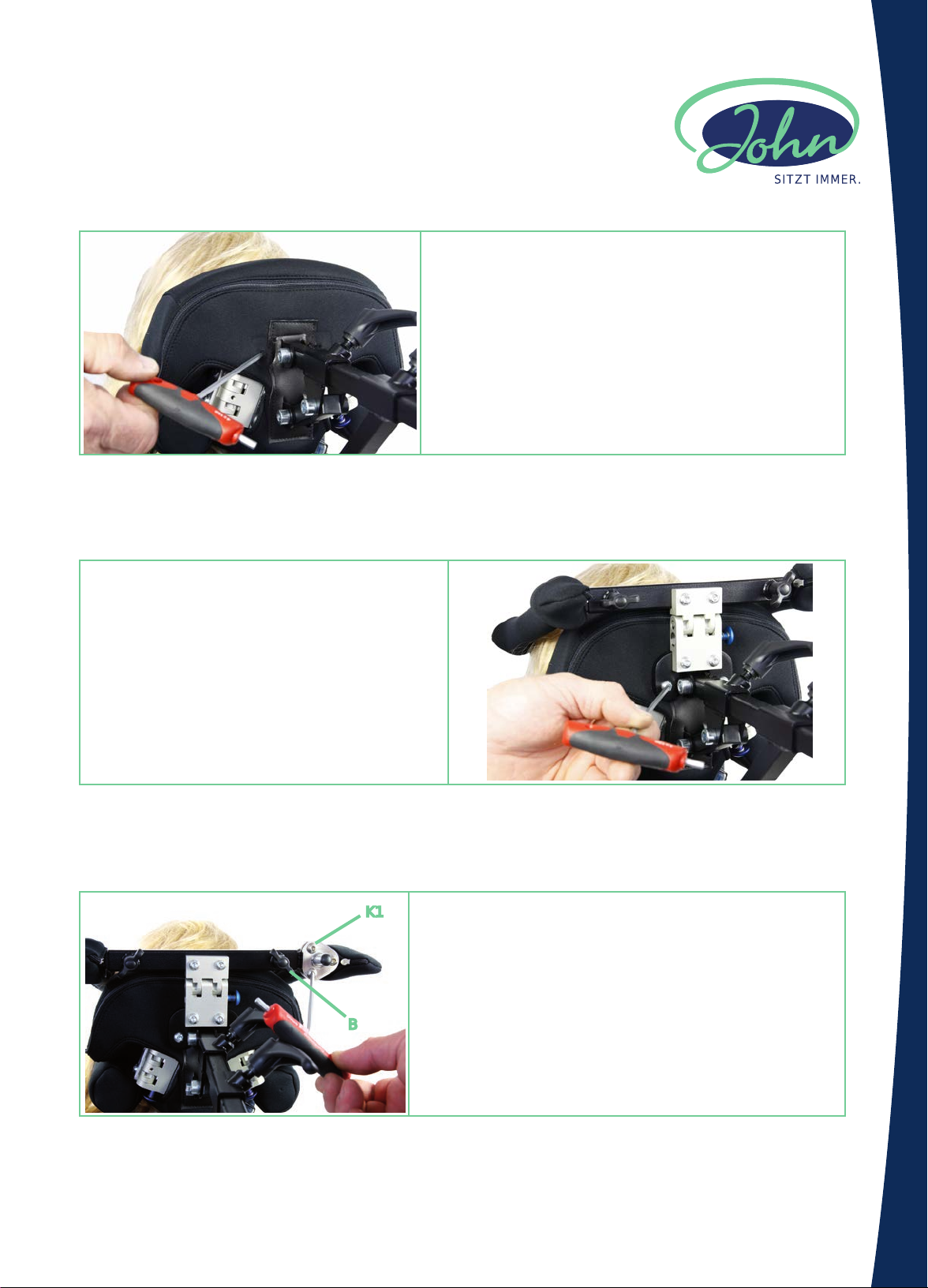 John
SITZT IMMER.

K1

B