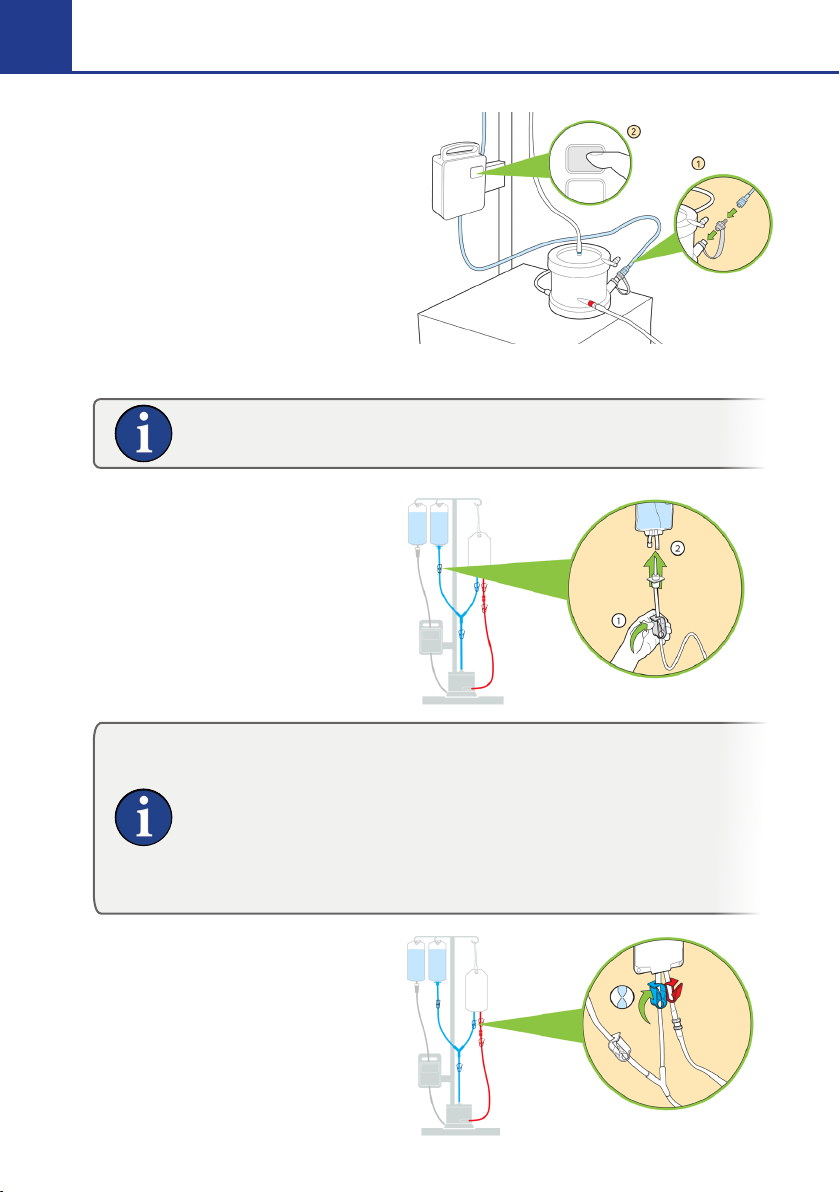 2

1

2

1