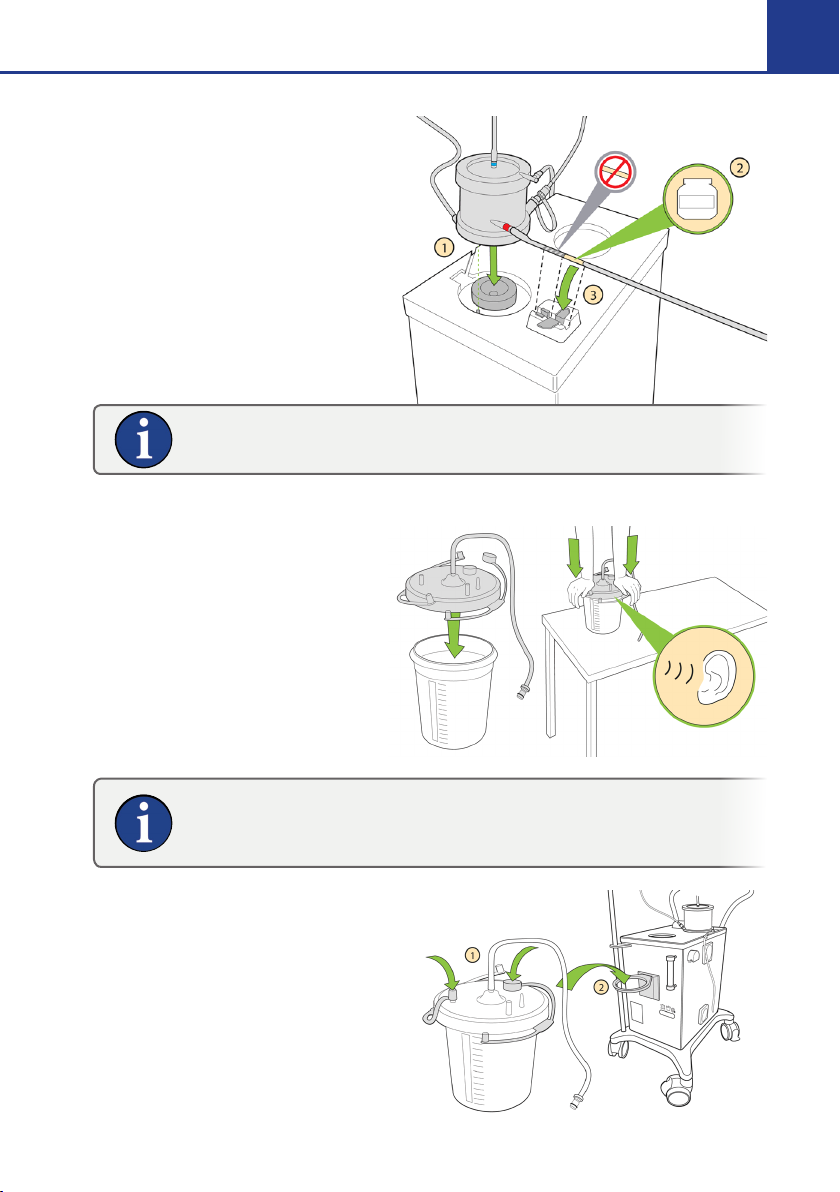 1

2

3

1

2