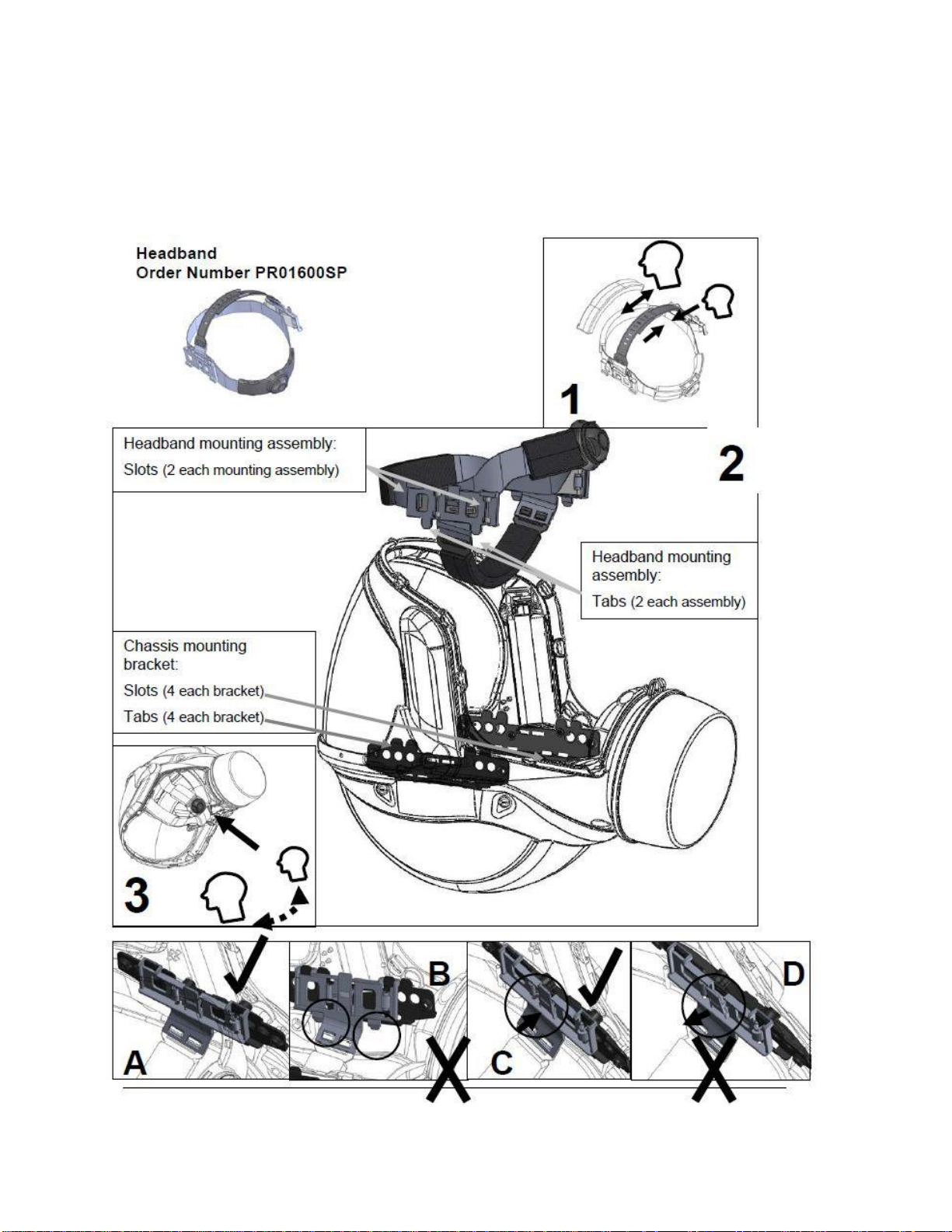 Headband
Order Number PR01600SP

1

Headband mounting assembly:
Slots (2 each mounting assembly)

2

Headband mounting assembly:
Tabs (2 each assembly)

Chassis mounting bracket:
Slots (4 each bracket)
Tabs (4 each bracket)

3

A

B

C

D