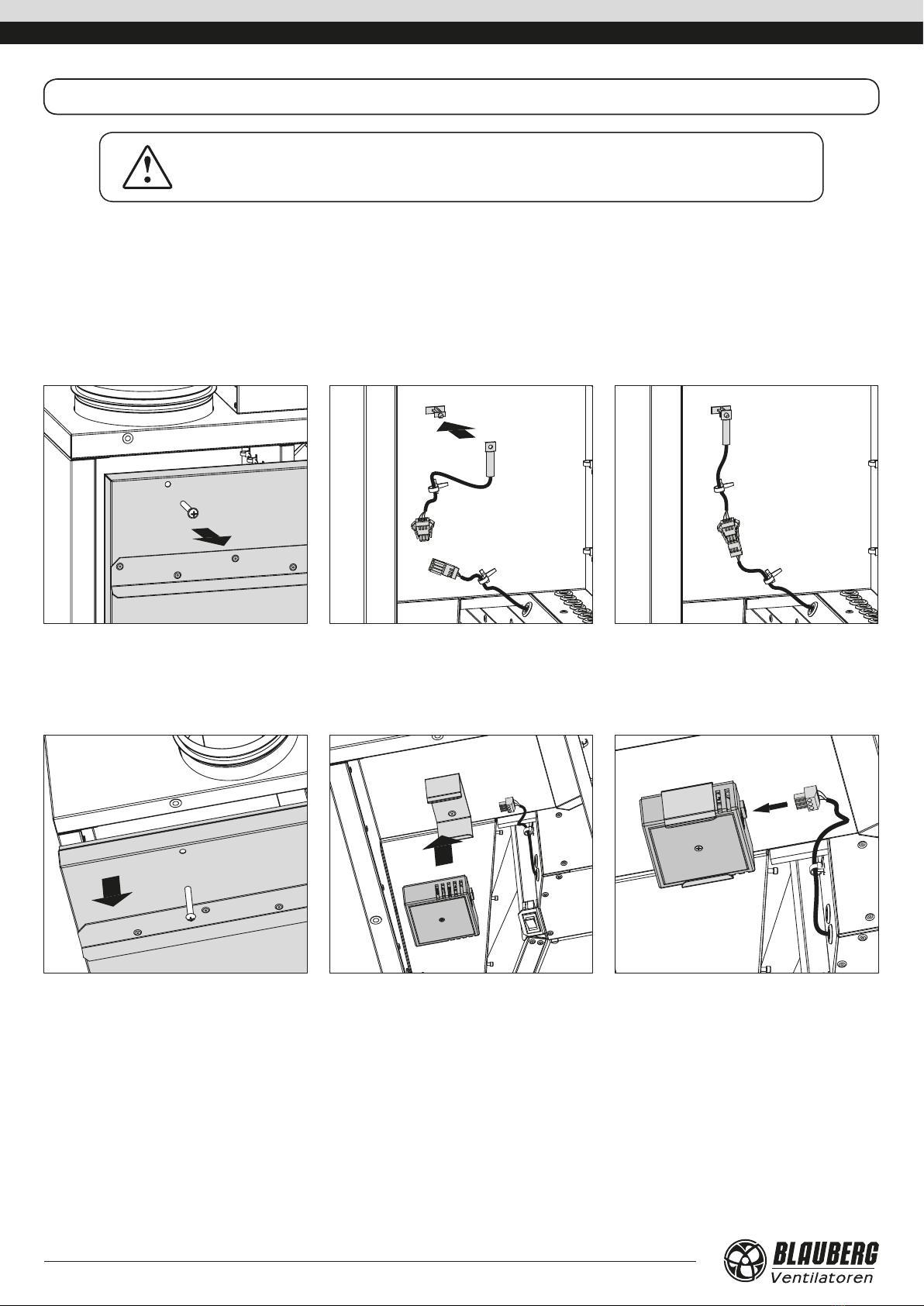 BLAUBERG
Ventilatoren