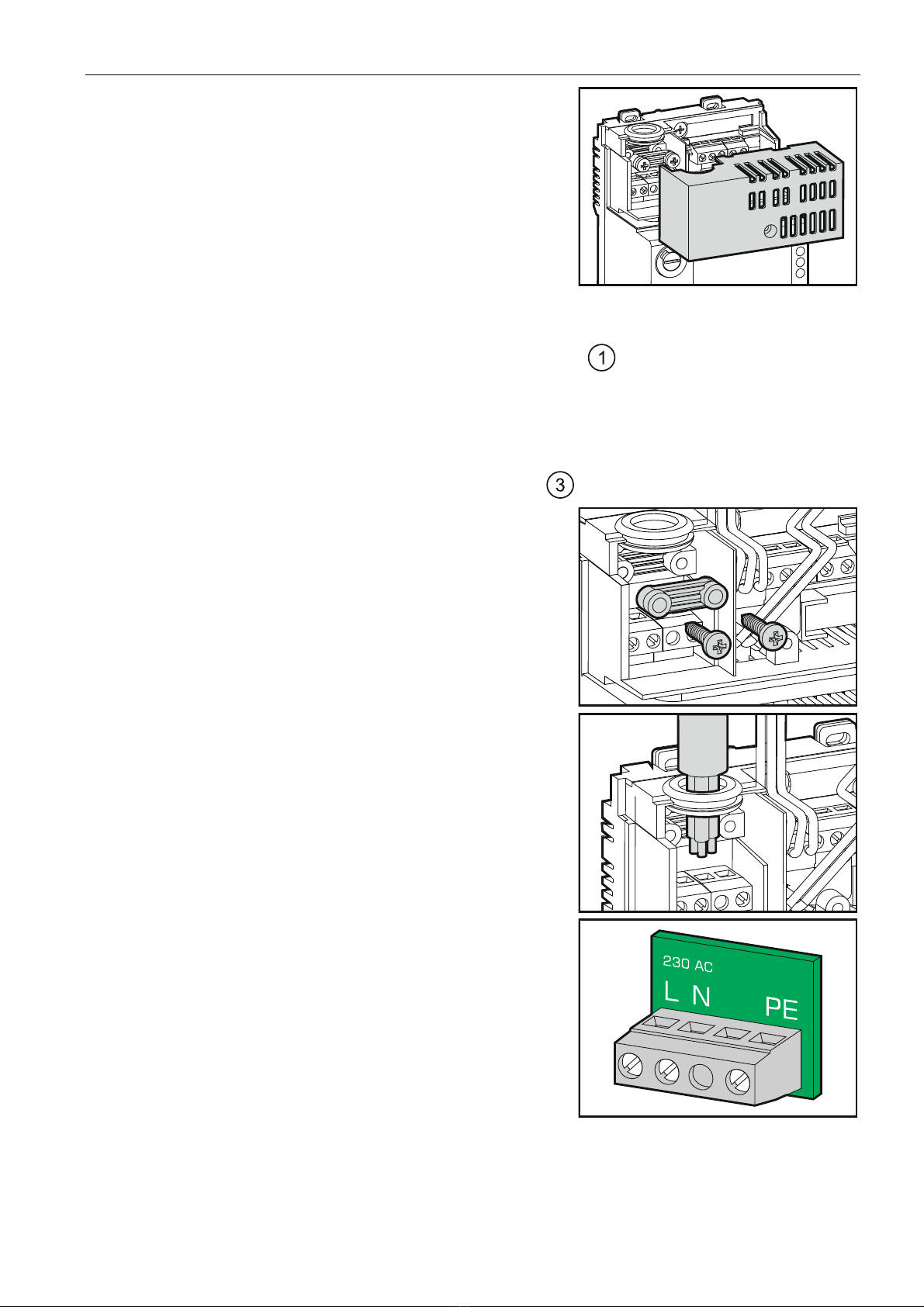 1

3

230 AC
L N PE