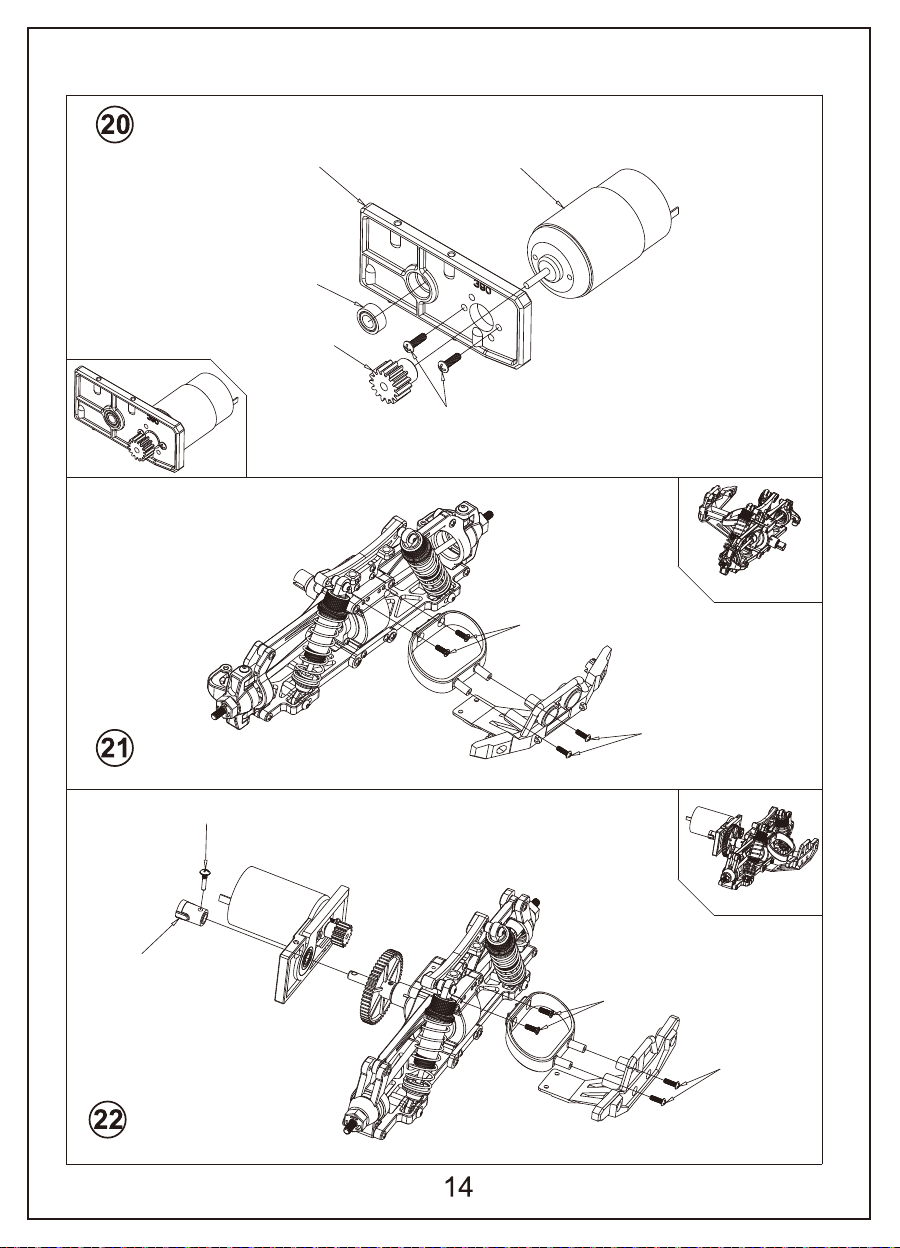 20

380

21

22

14