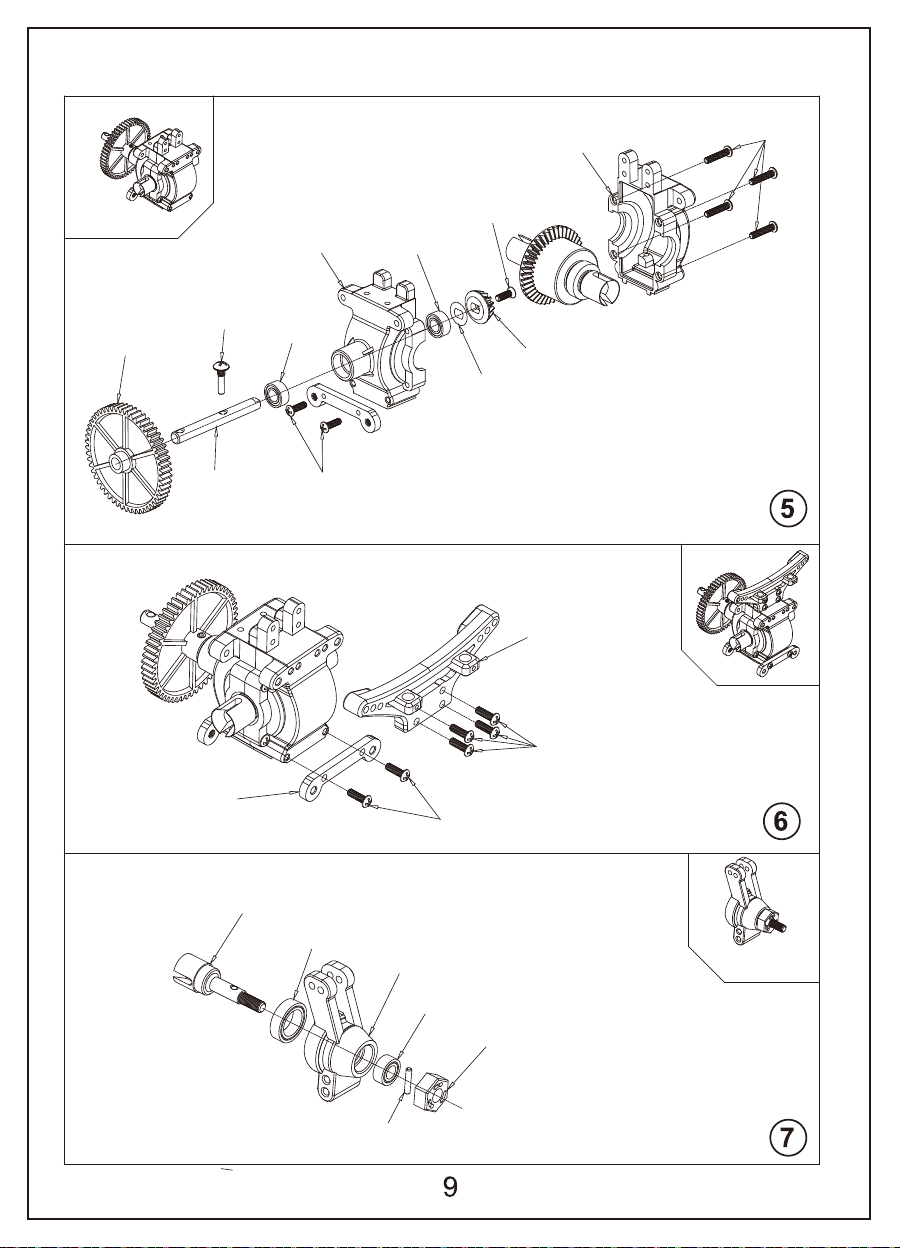 5

6

7

9