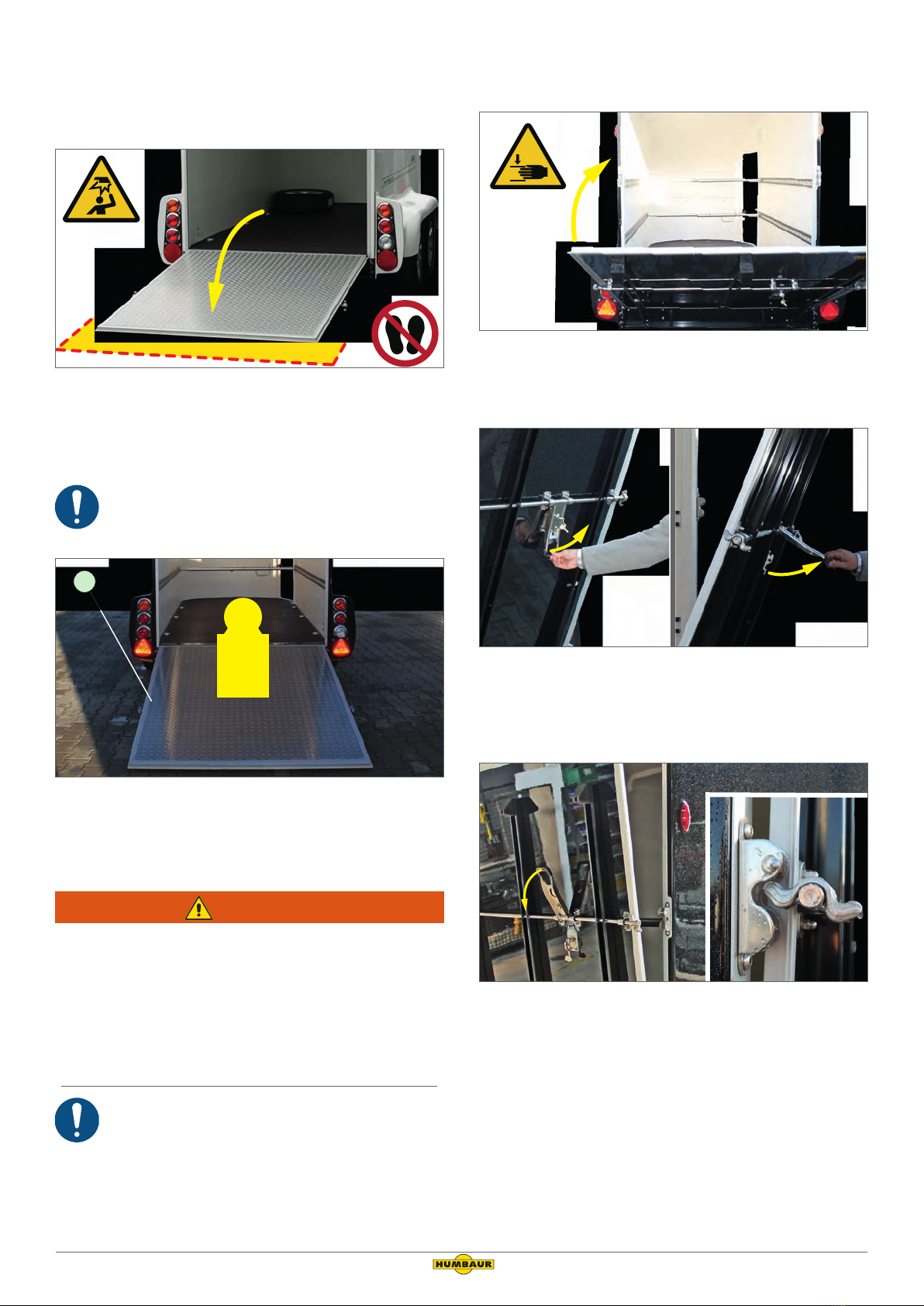 HUMBAUR