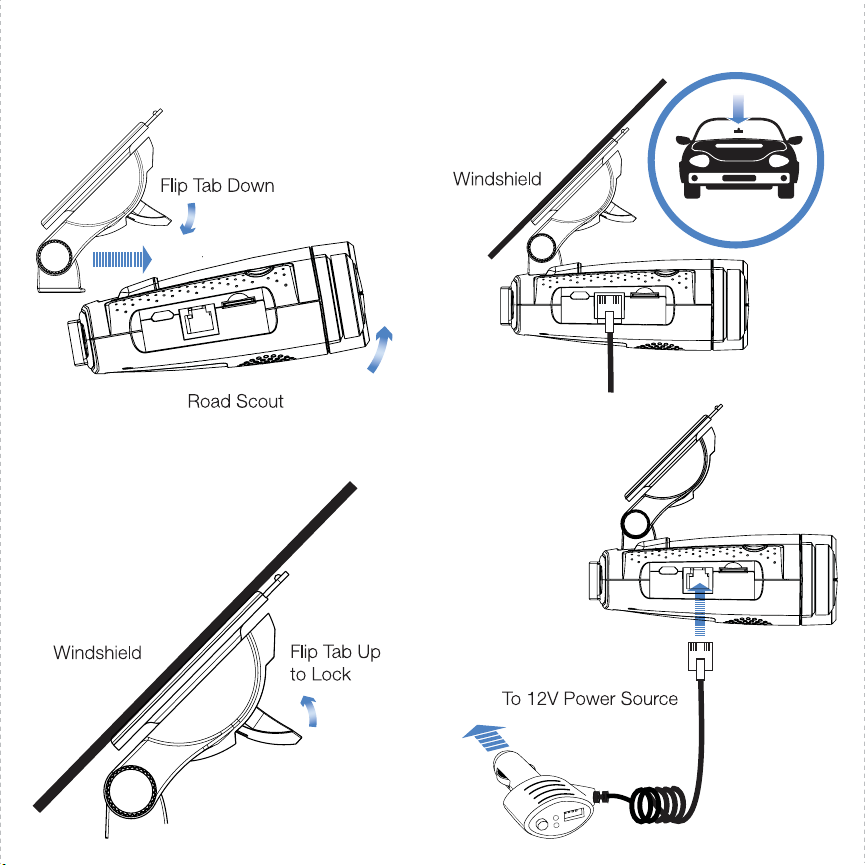 Flip Tab Down

Road Scout

Windshield

Windshield

Flip Tab Up to Lock

To 12V Power Source