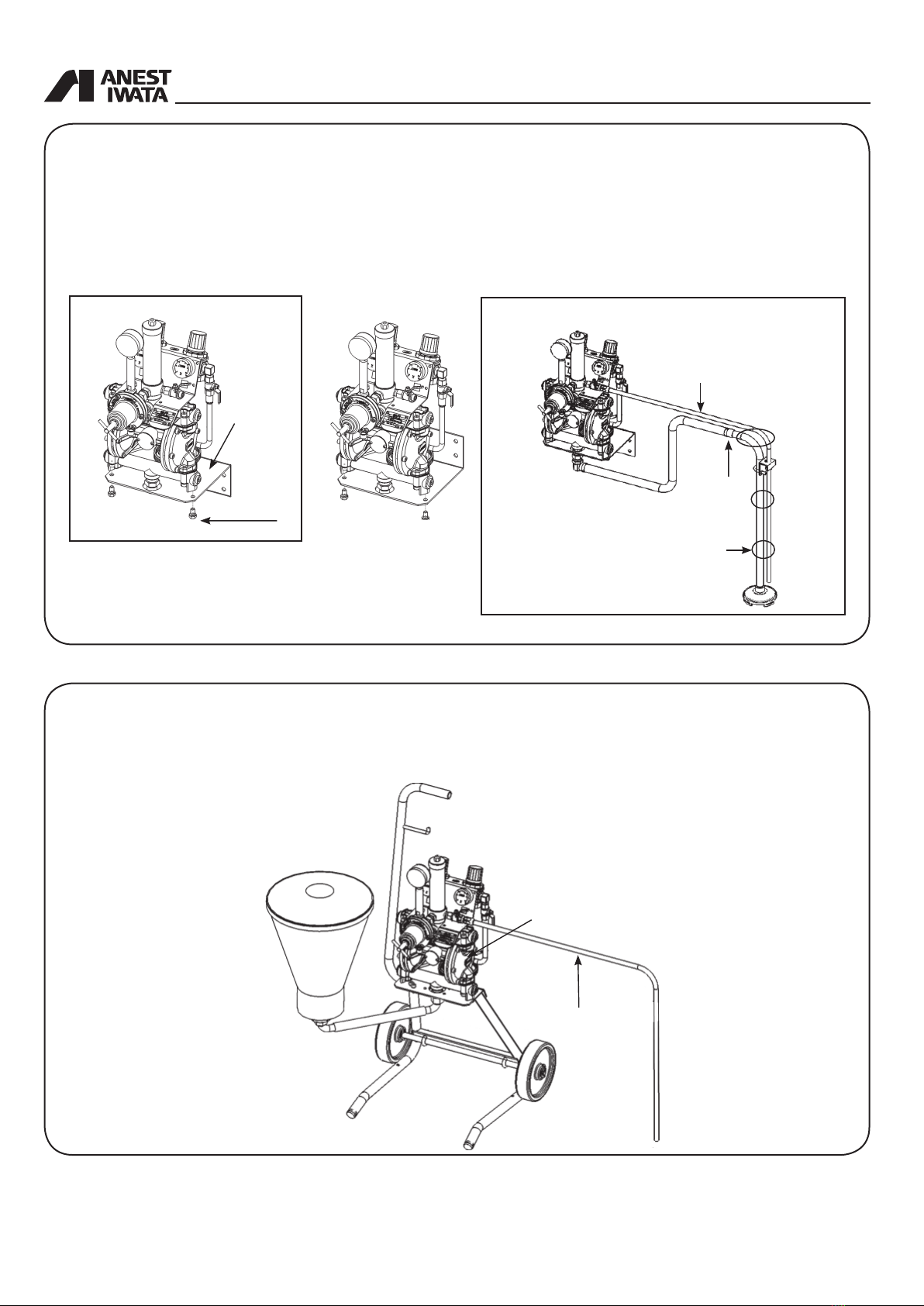 ANEST IWATA