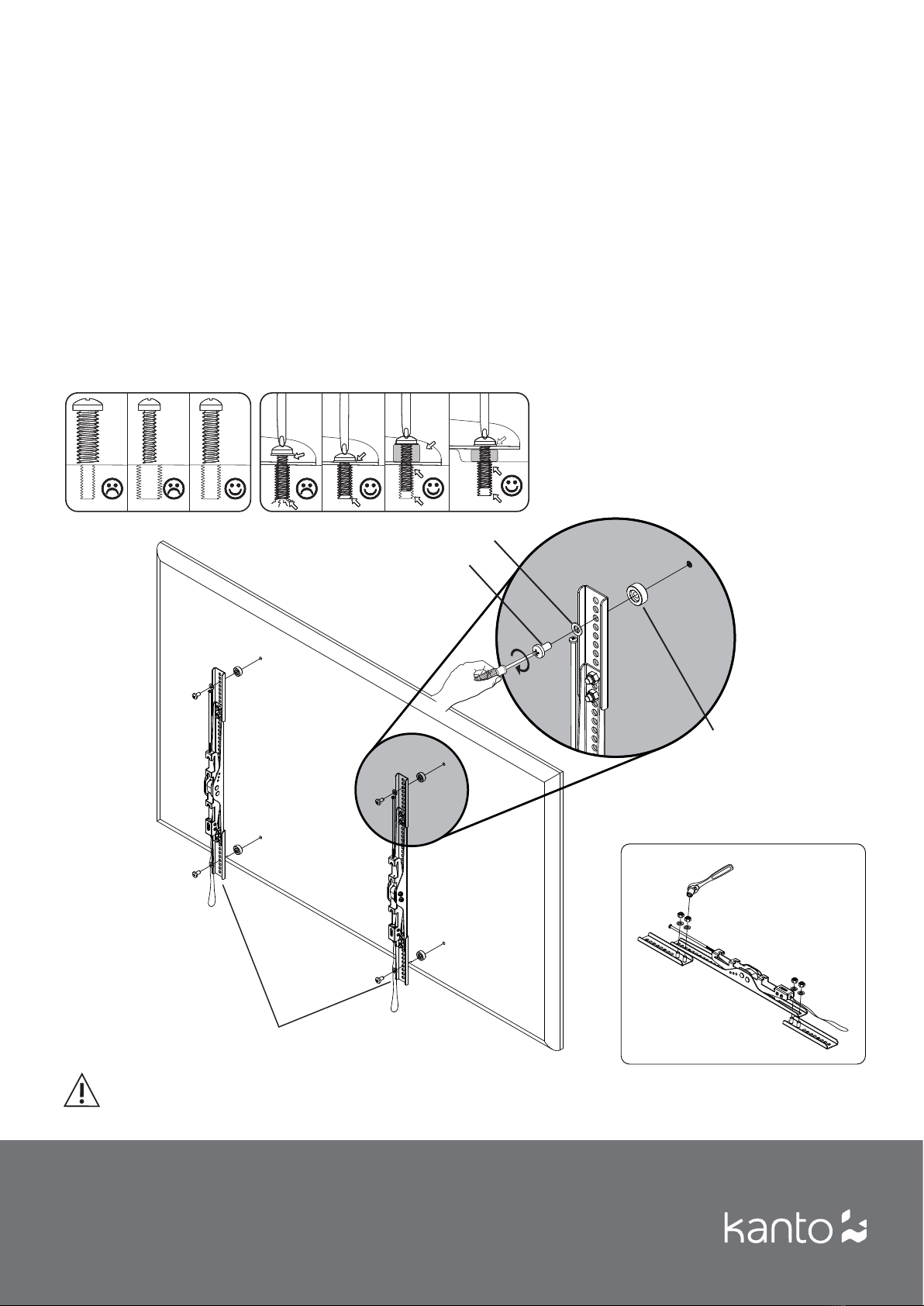 kanto