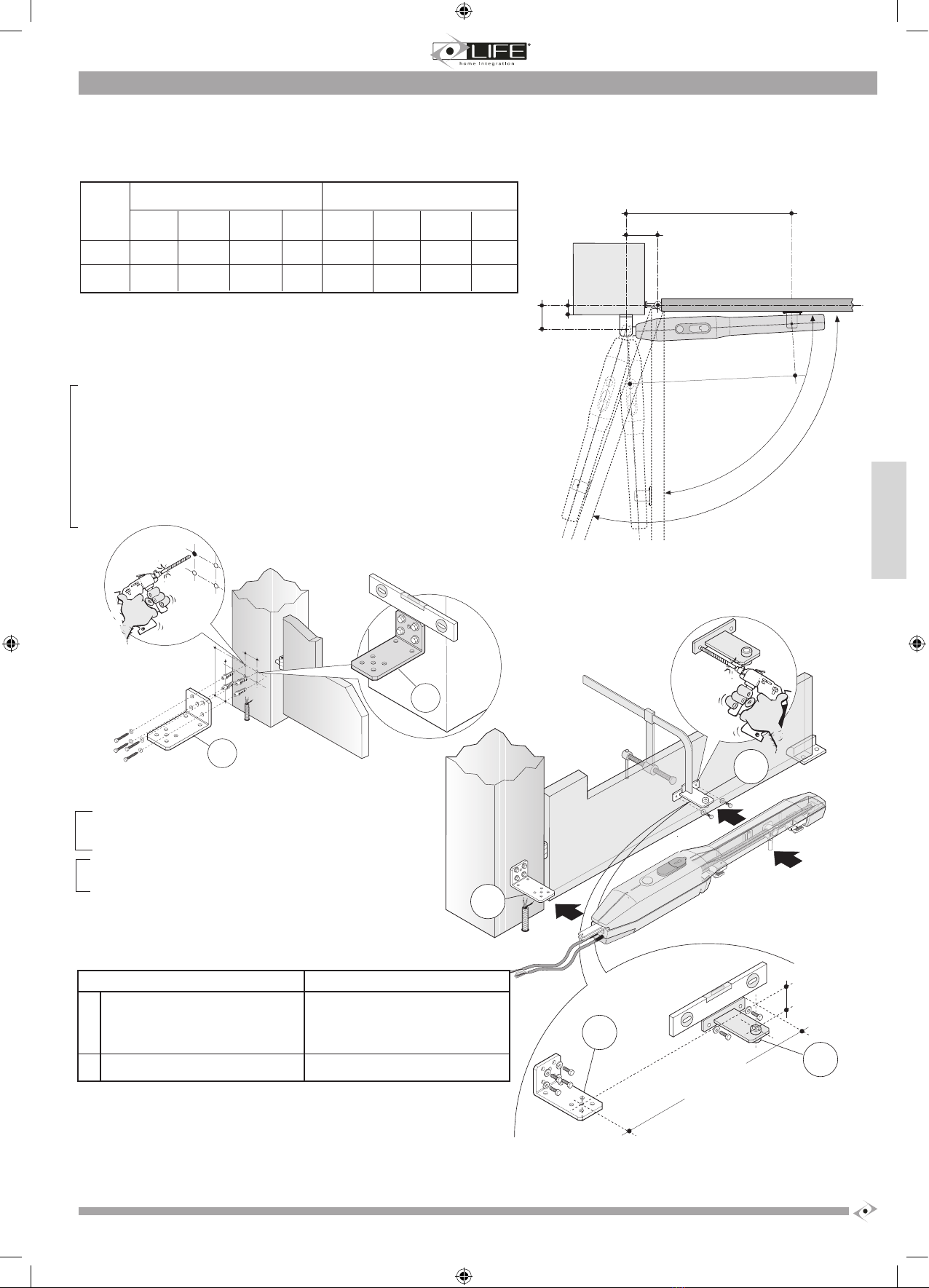 LIFE
home integration