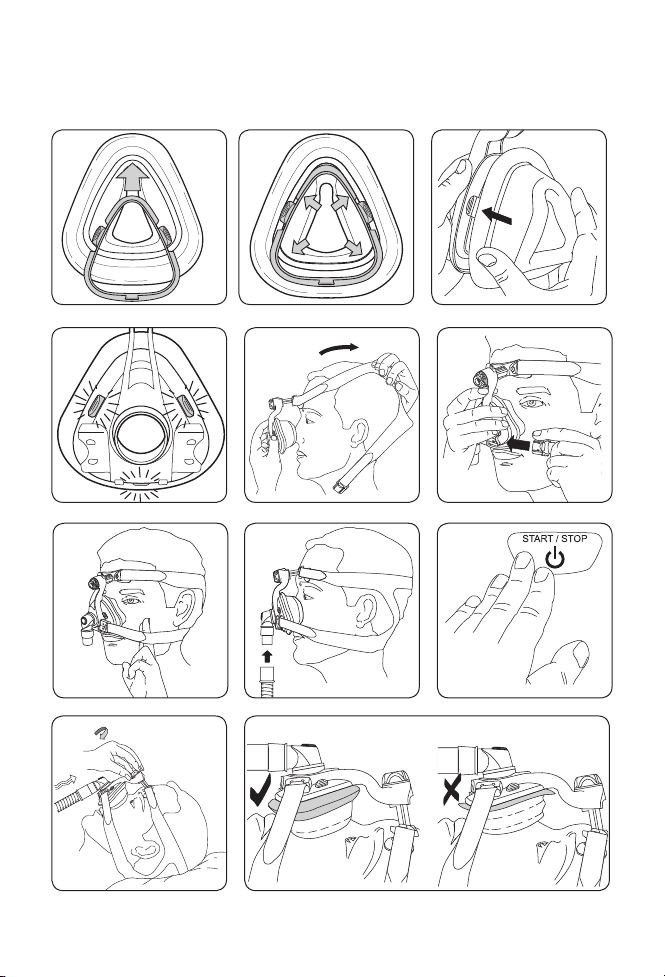 START / STOP