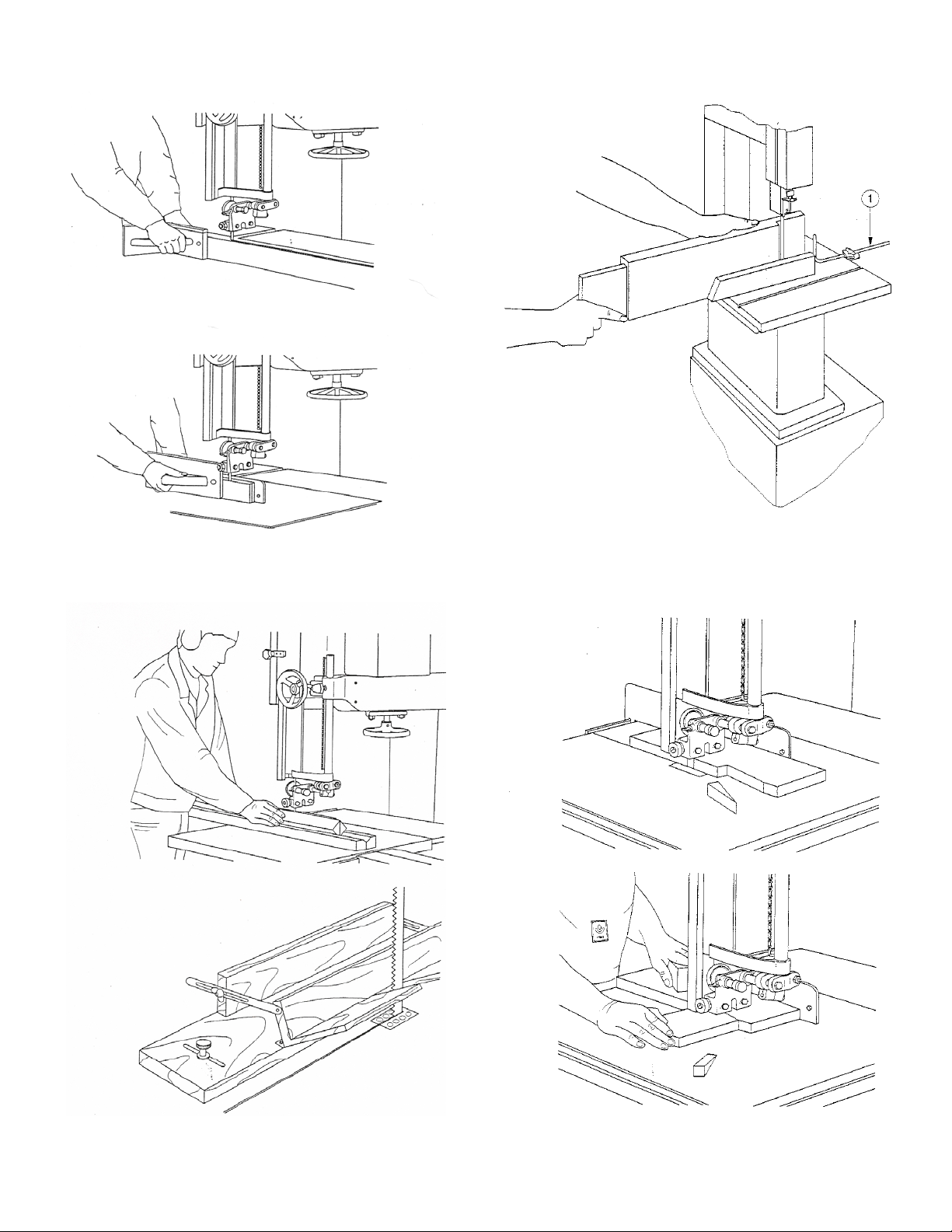 1