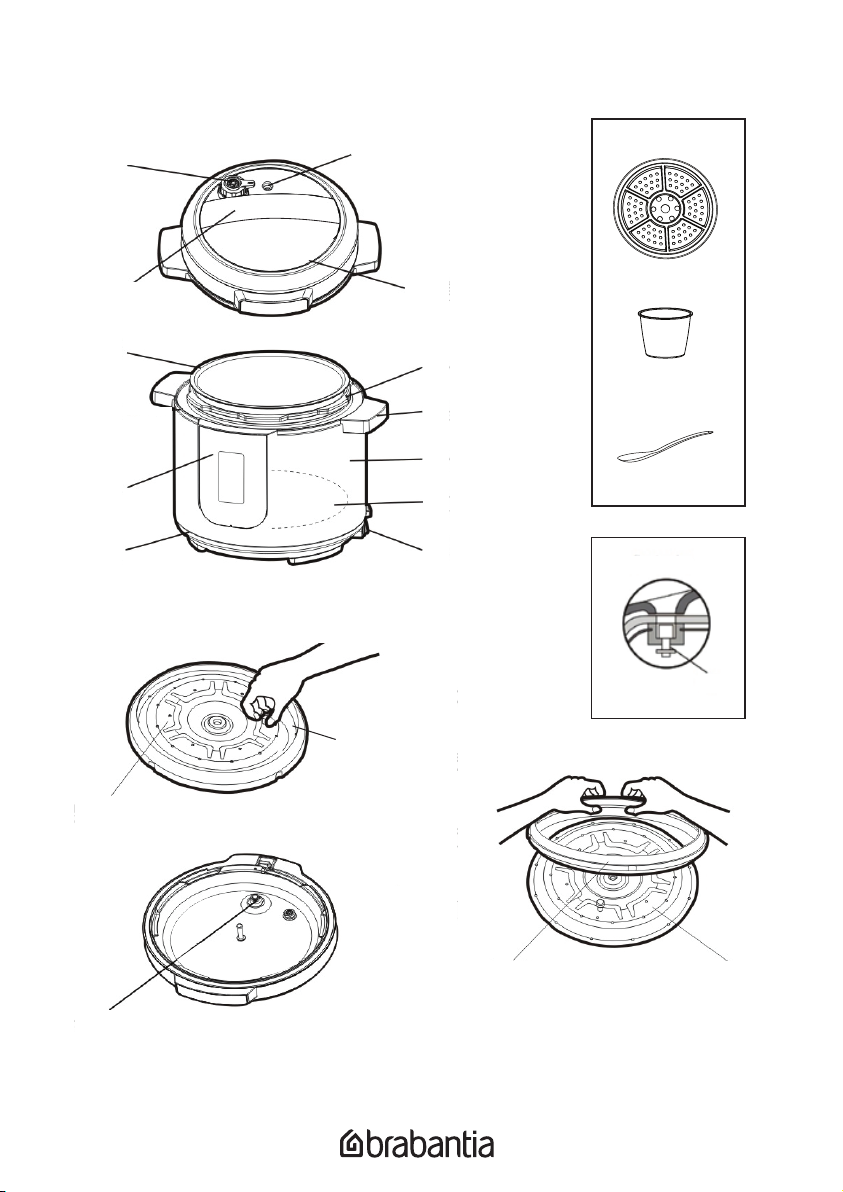 brabantia