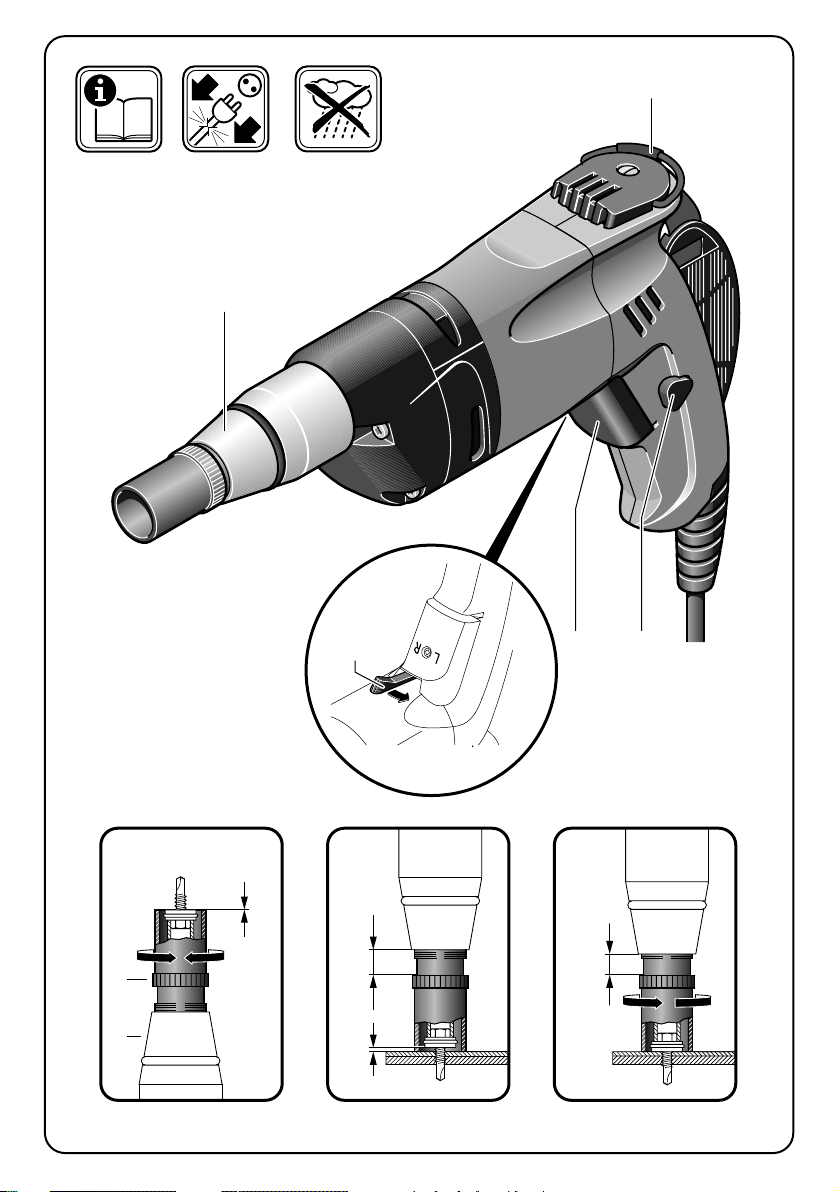 L R