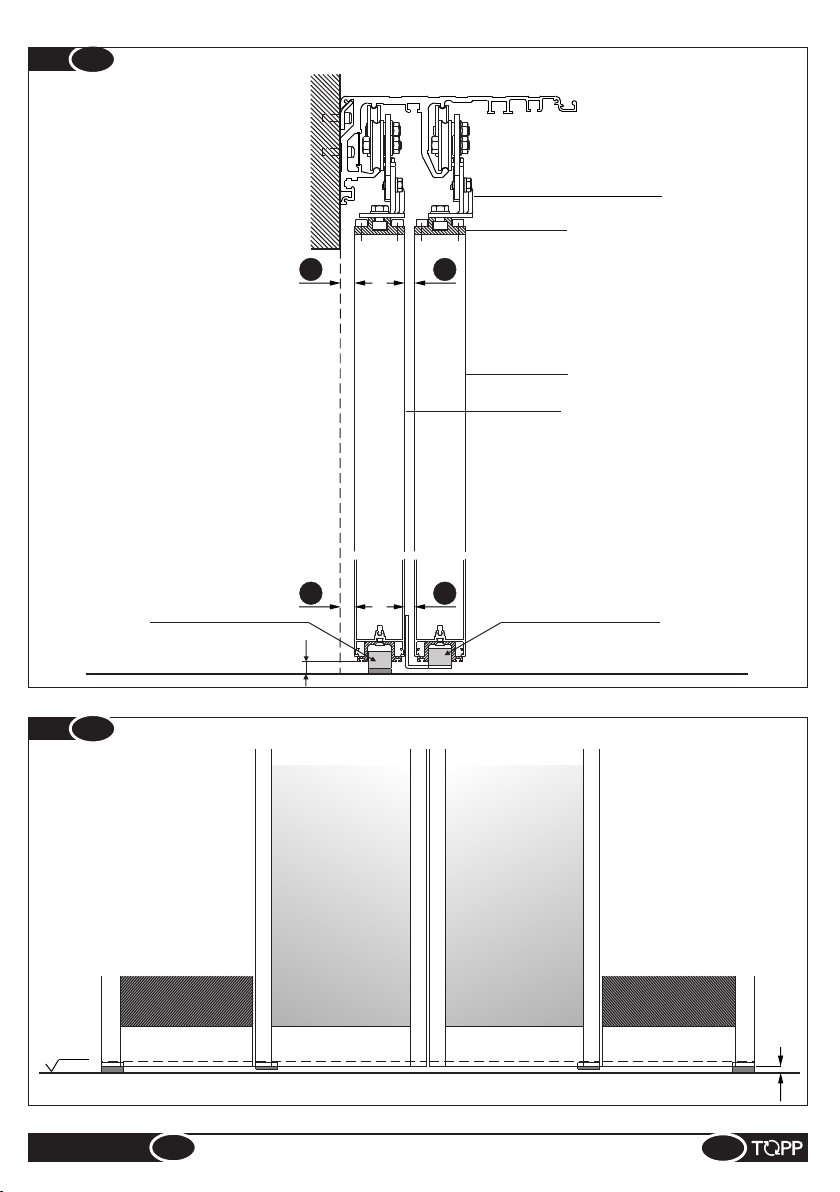 TOPP