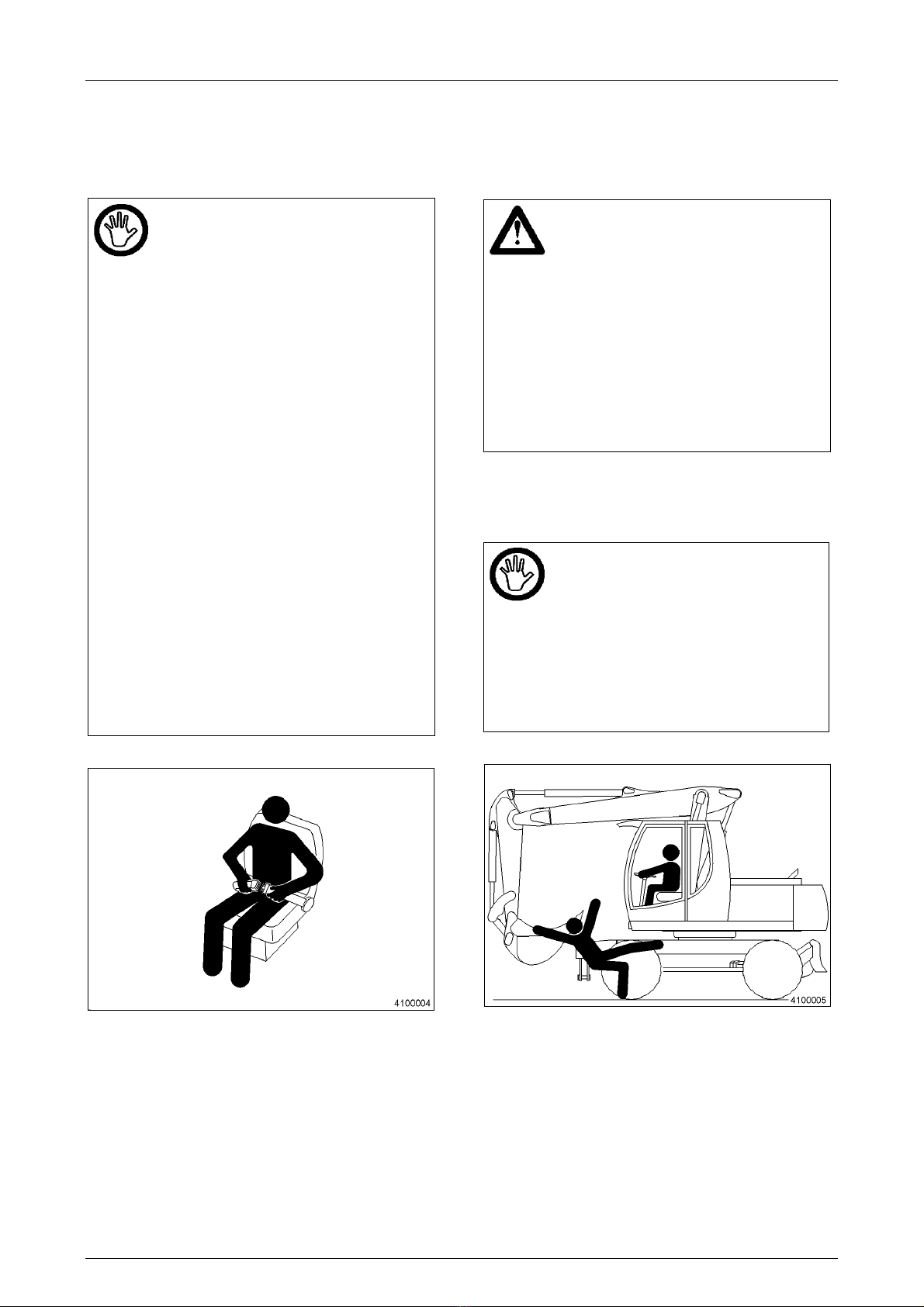 4100004

4100005