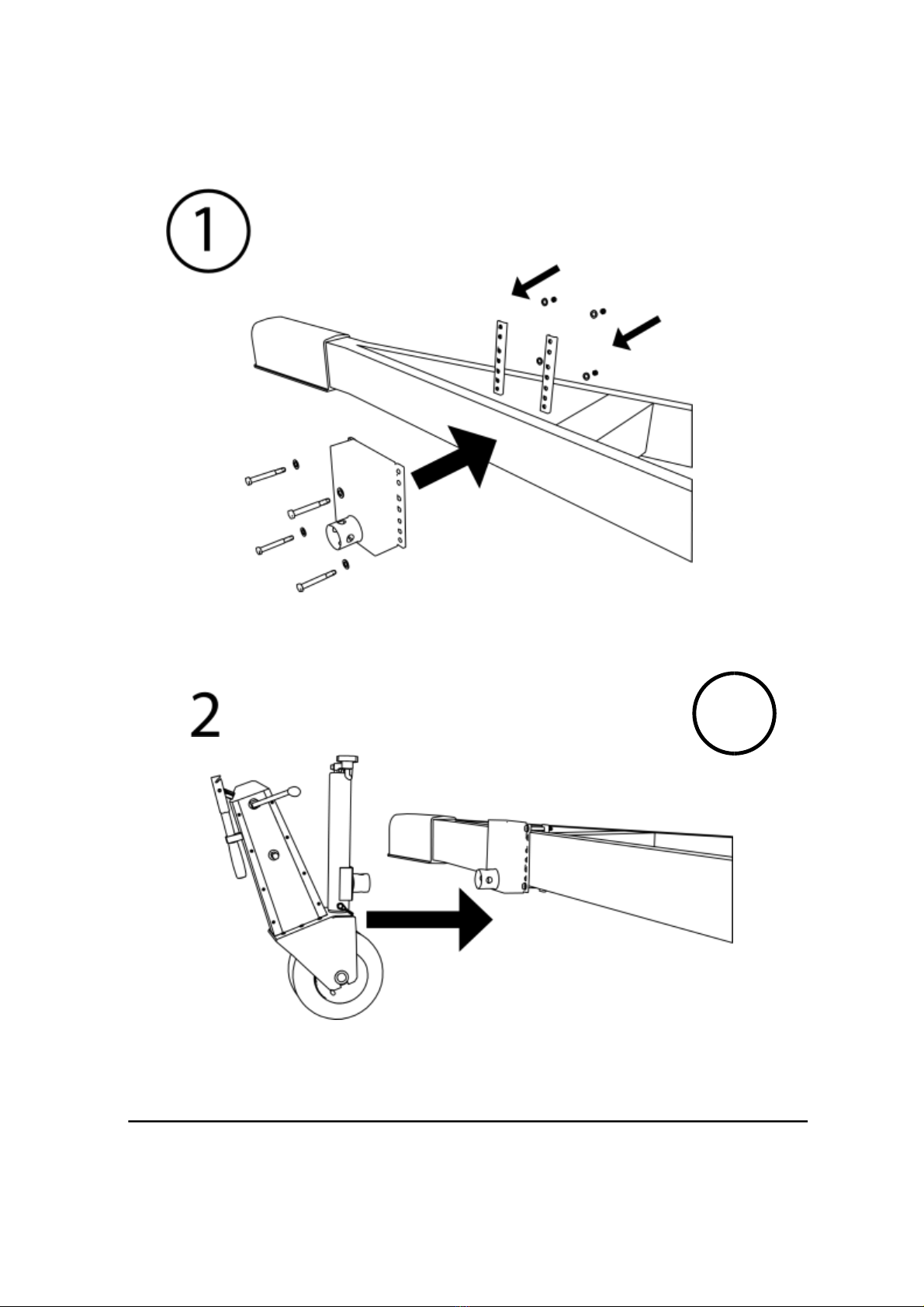 1

2