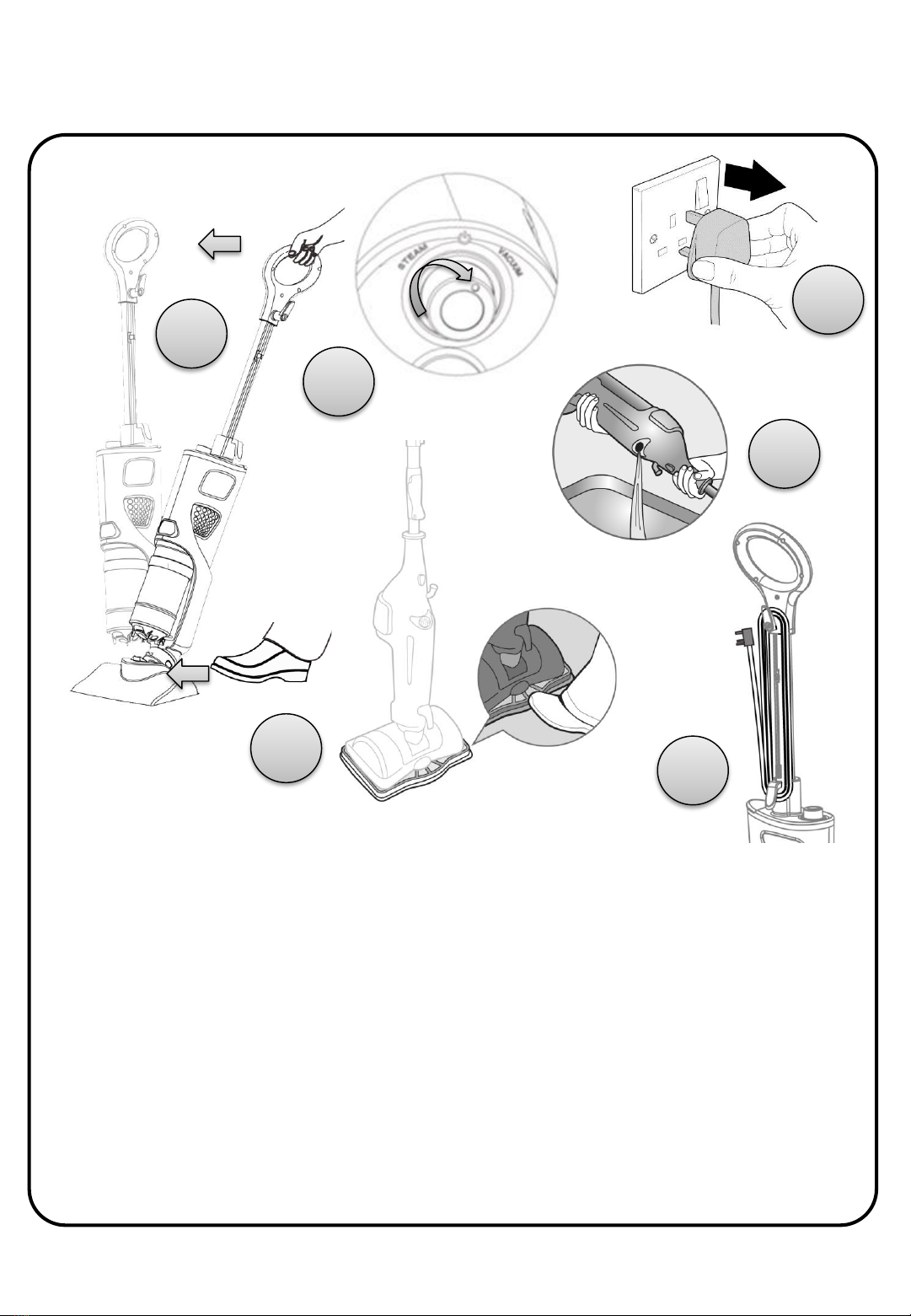 STEAM
VACUUM