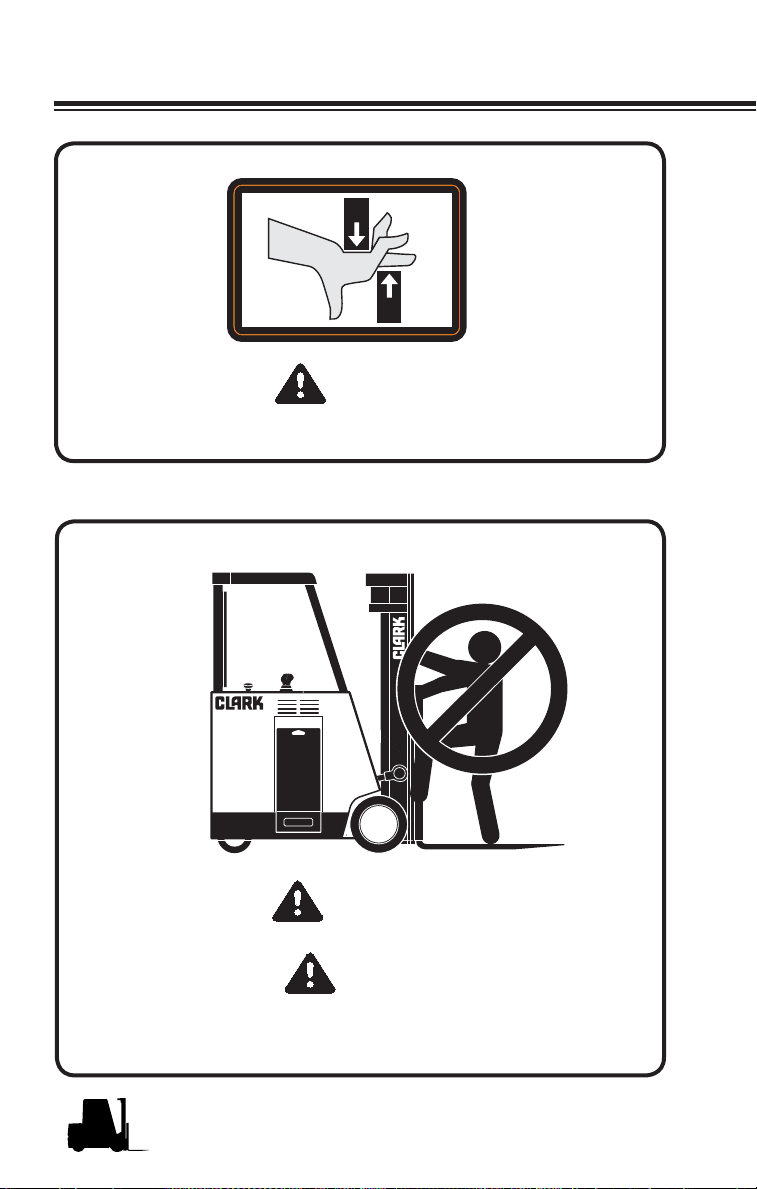 CLARK

CLARK